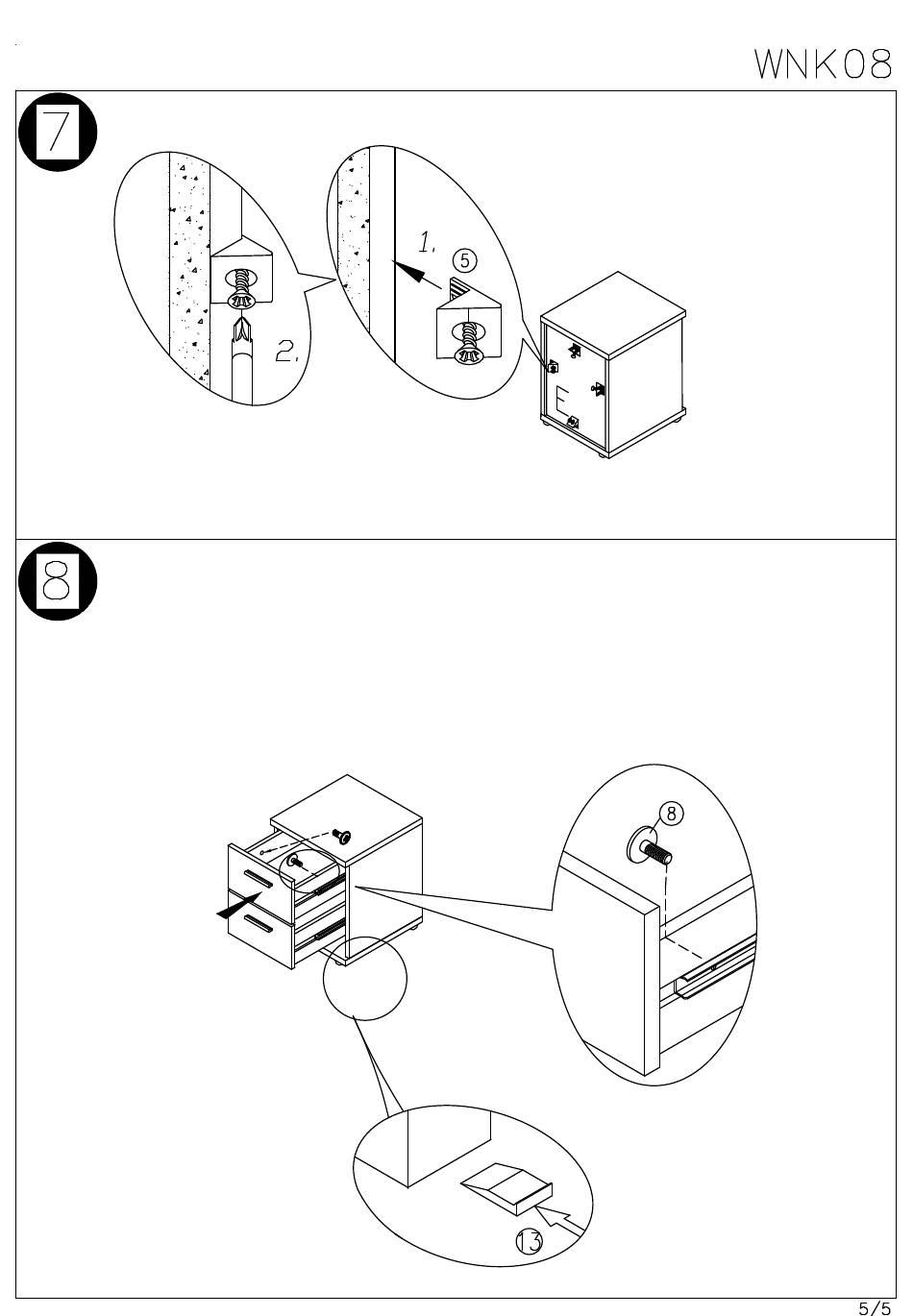 WNK08

7

2.

1.

5

E

8

8

13

5/5