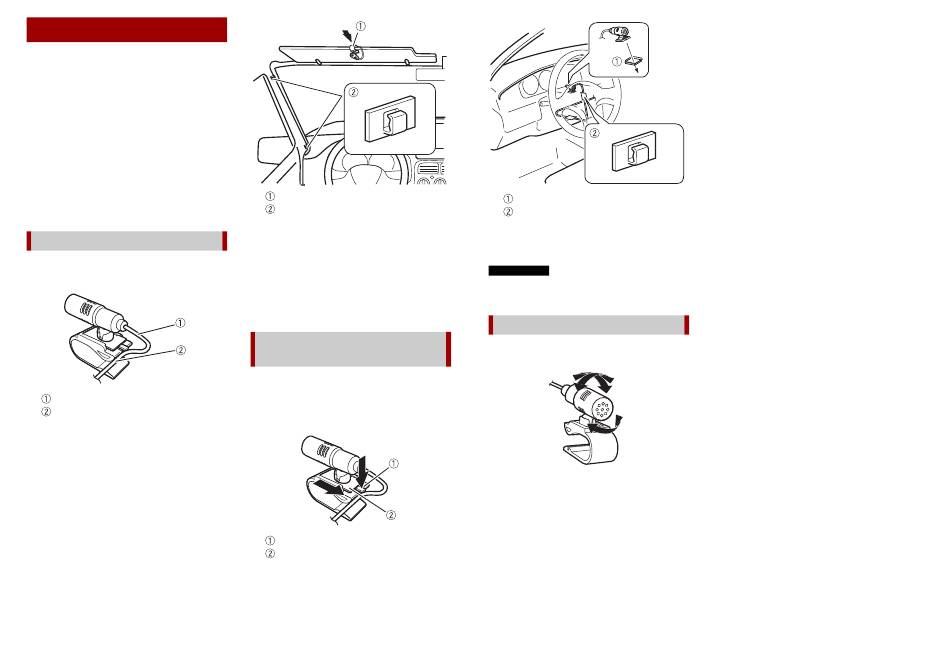 ①
②

①
②

①
②

①
②

①
②

①
②

①
②