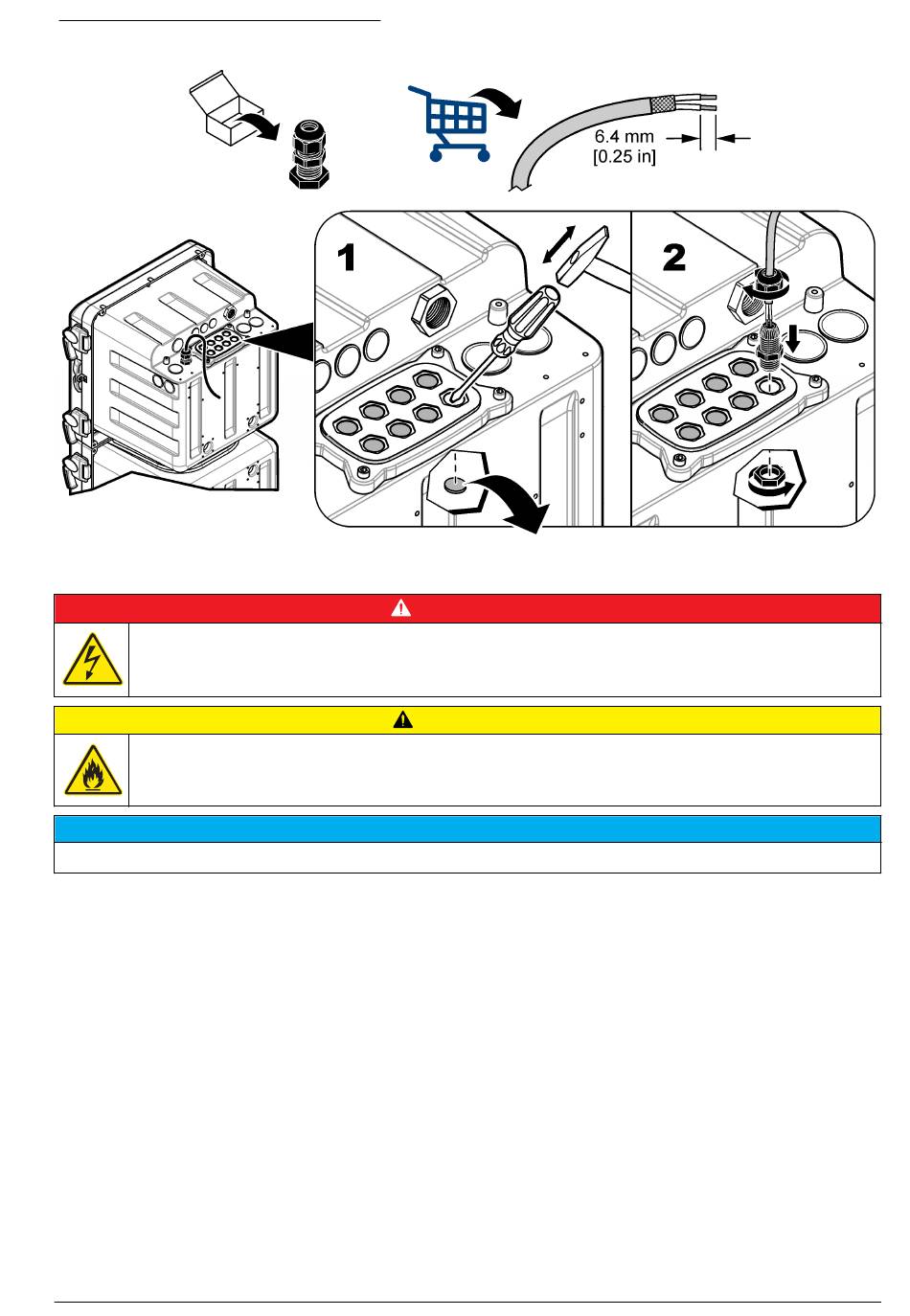 6.4 mm
[0.25 in]

1

2