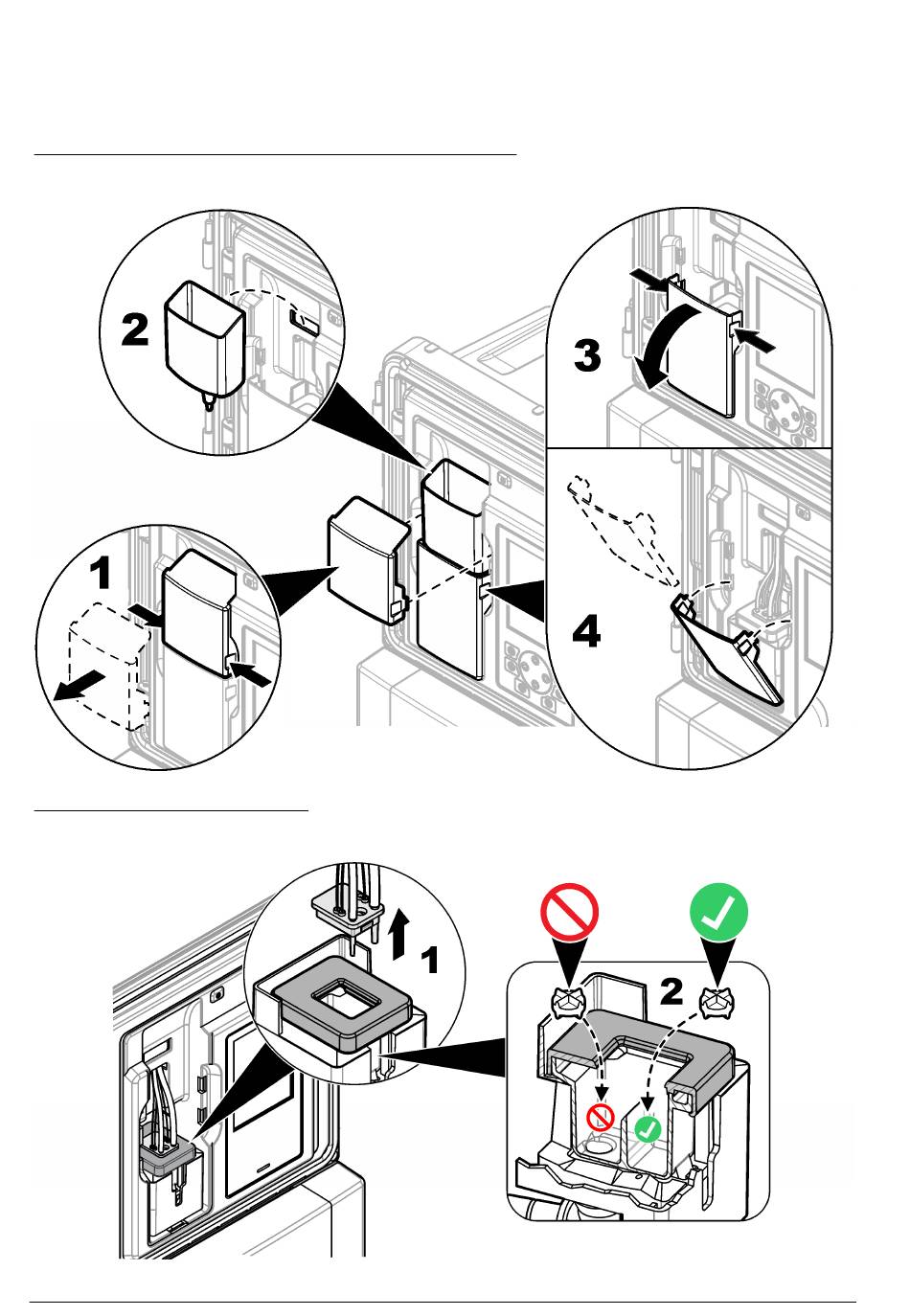 2

3

1

4

1

2