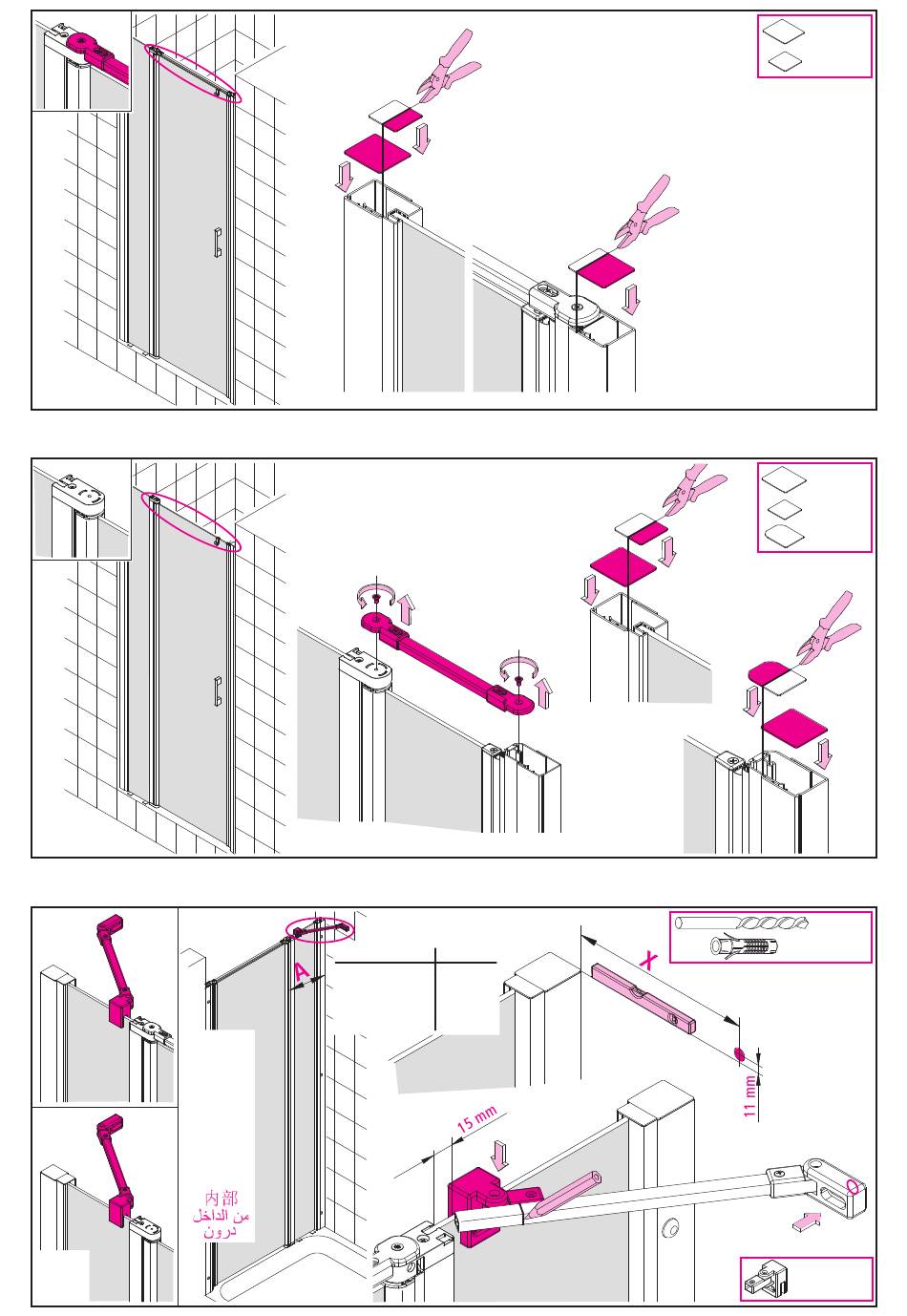 A

X

11 mm

15 mm

内部
من الداخل
درون