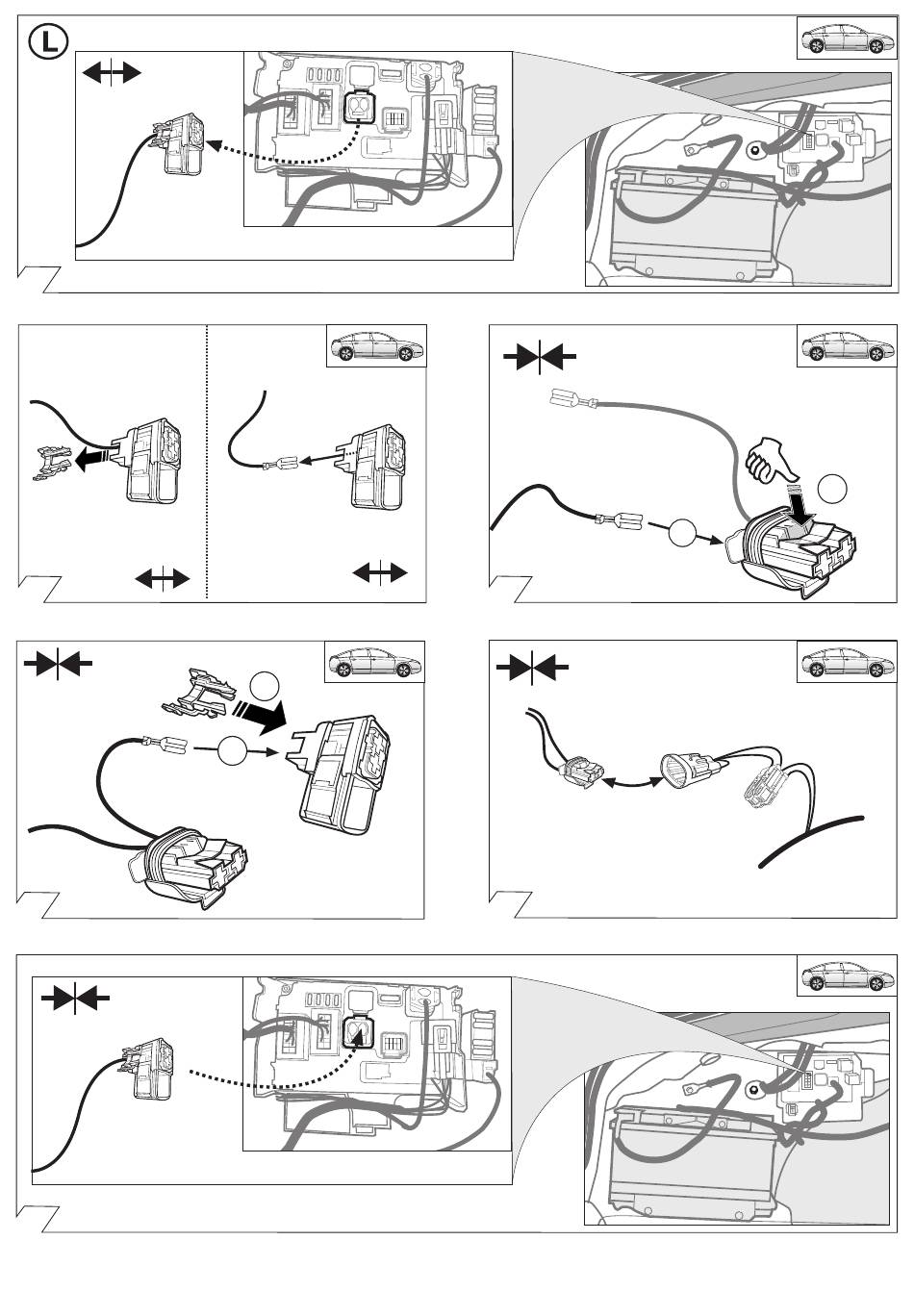 L