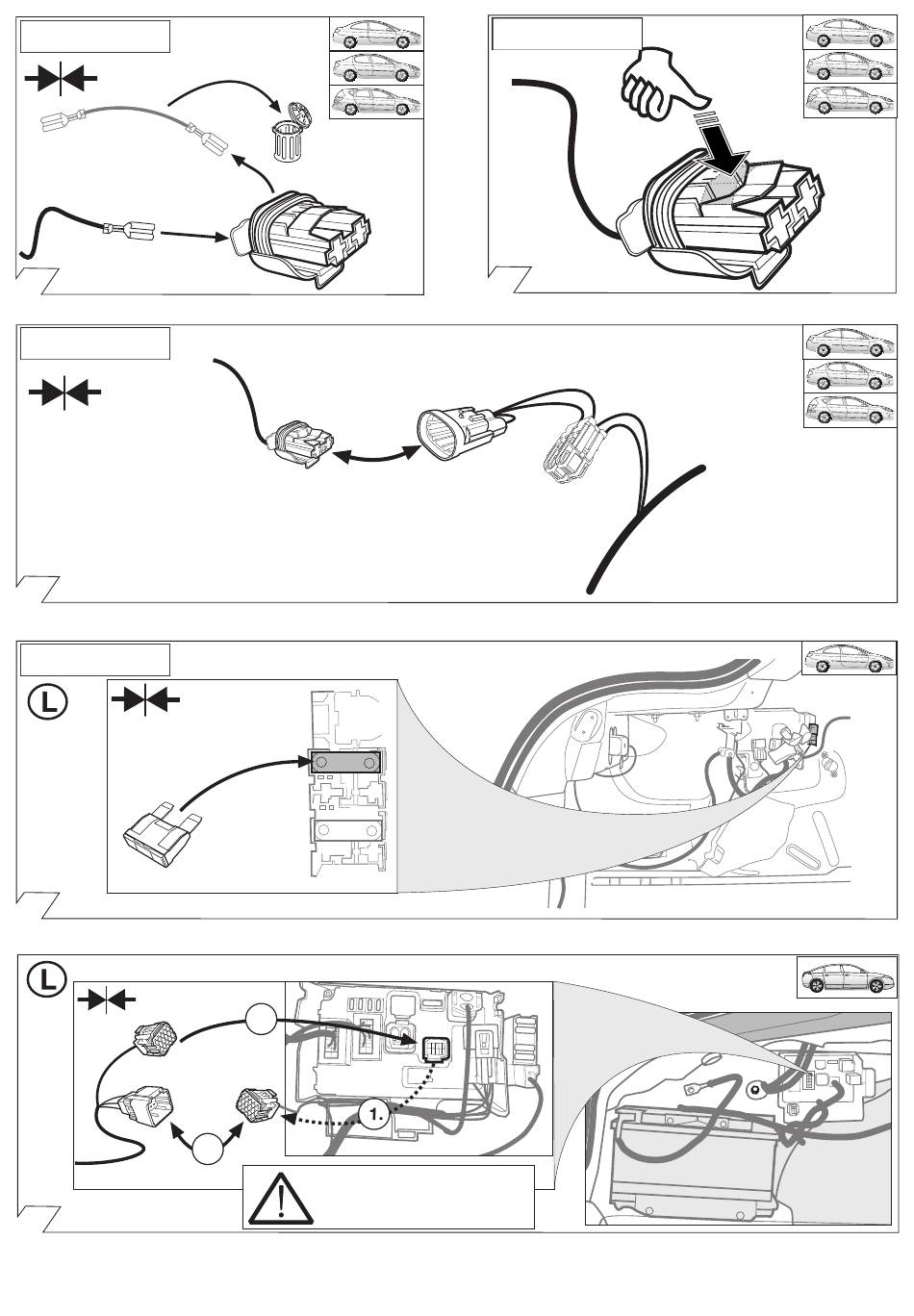 L

L

1.