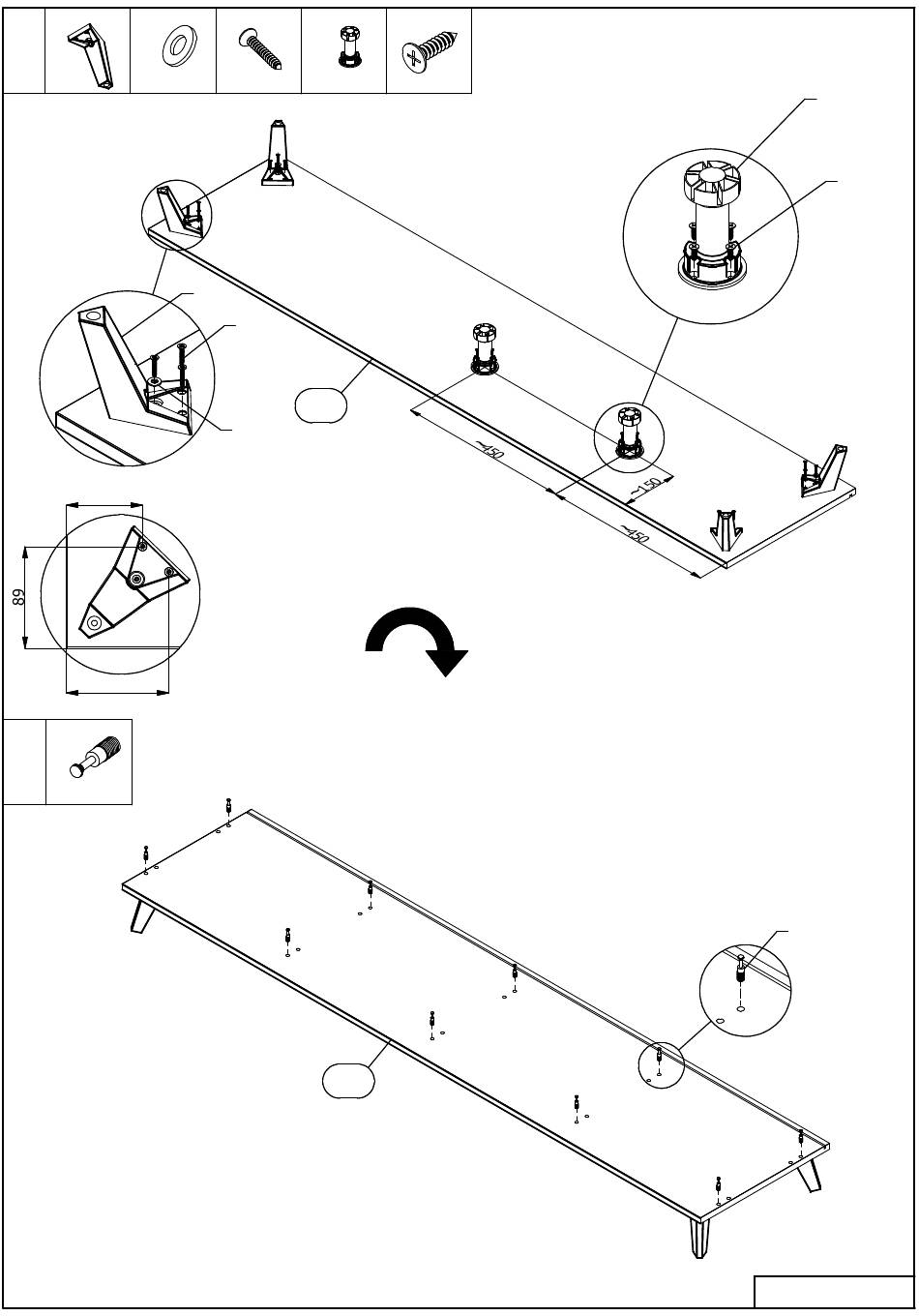 ~450
~150
~450
89