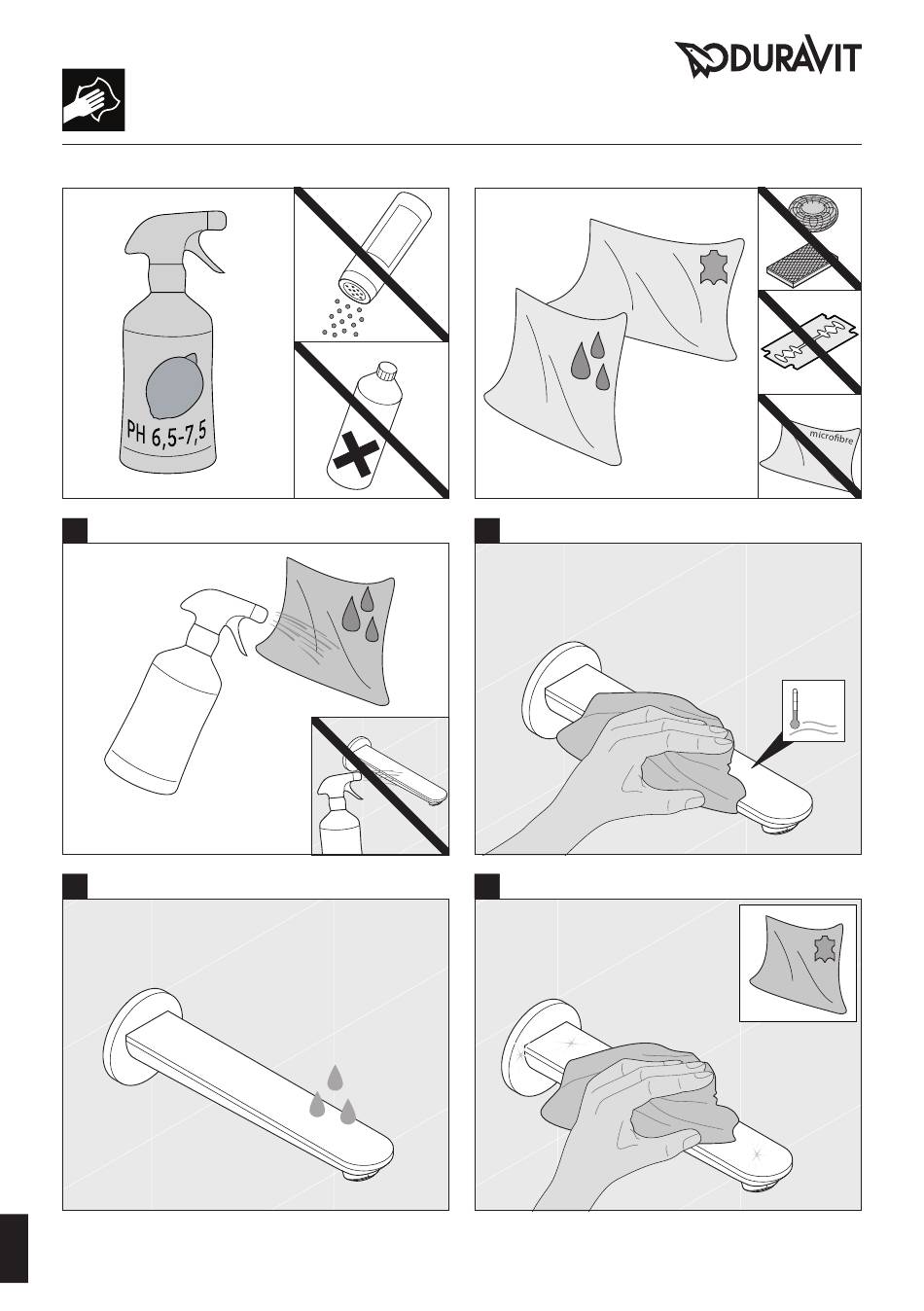 DURAVIT

PH 6,5-7,5

microfibre