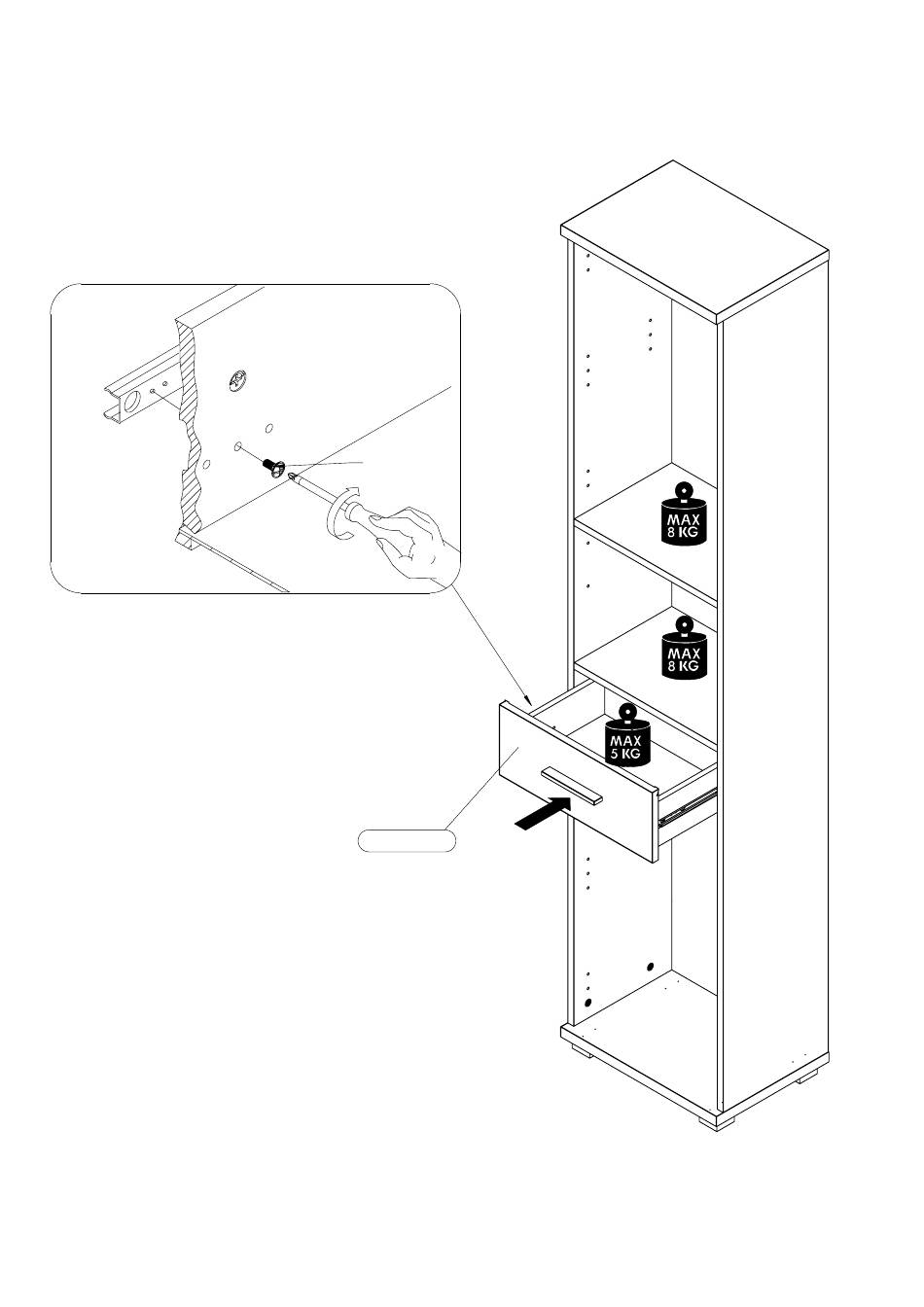 MAX
8 KG

MAX
8 KG

MAX
5 KG