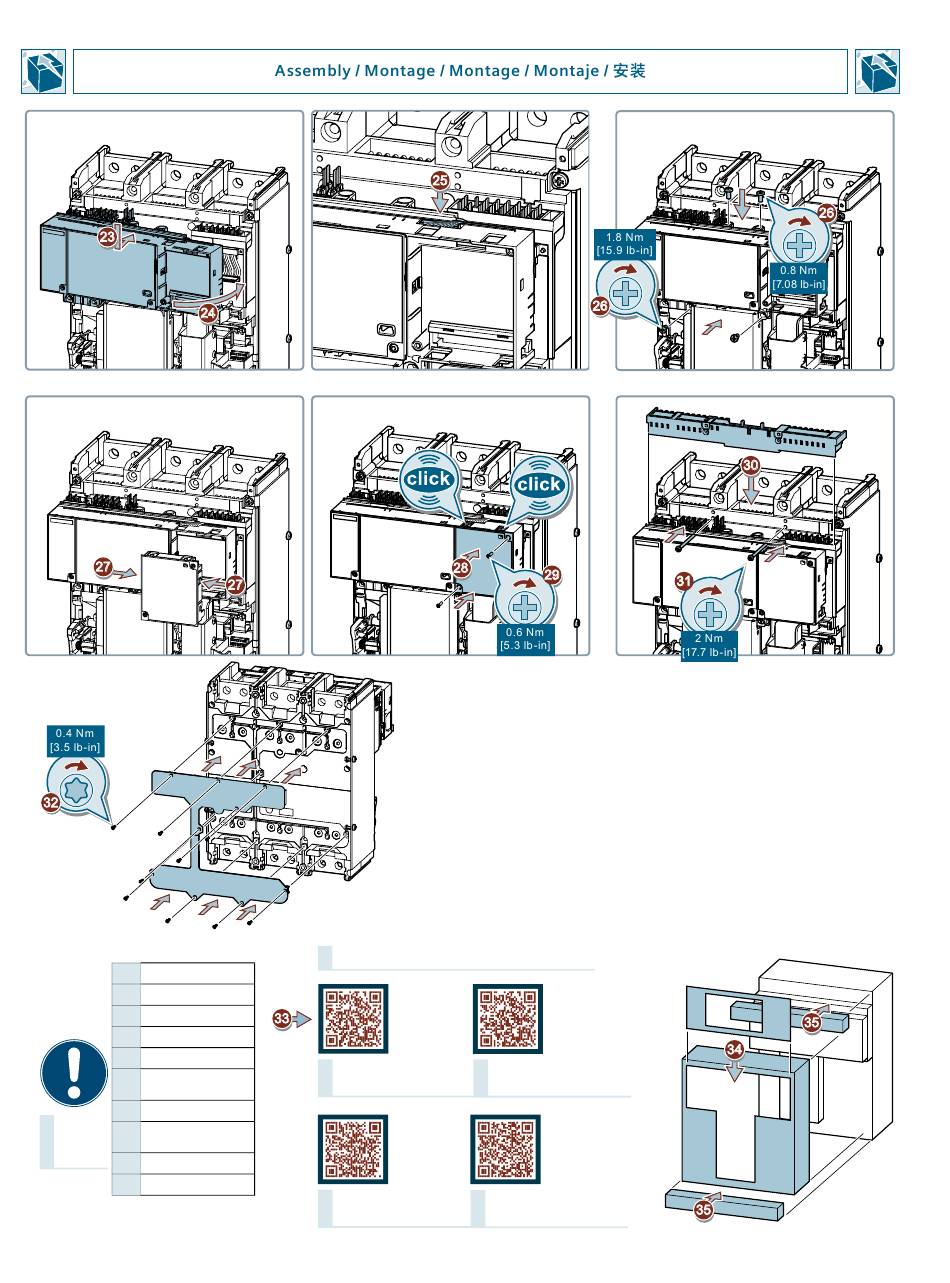 Assembly / Montage / Montage / Montaje / 安装

23
24

25

1.8 Nm
[15.9 lb-in]
26
26
0.8 Nm
[7.08 lb-in]

27
27

click
click
28
29
0.6 Nm
[5.3 lb-in]

30
31
2 Nm
[17.7 lb-in]

0.4 Nm
[3.5 lb-in]
32

33

34
35
35