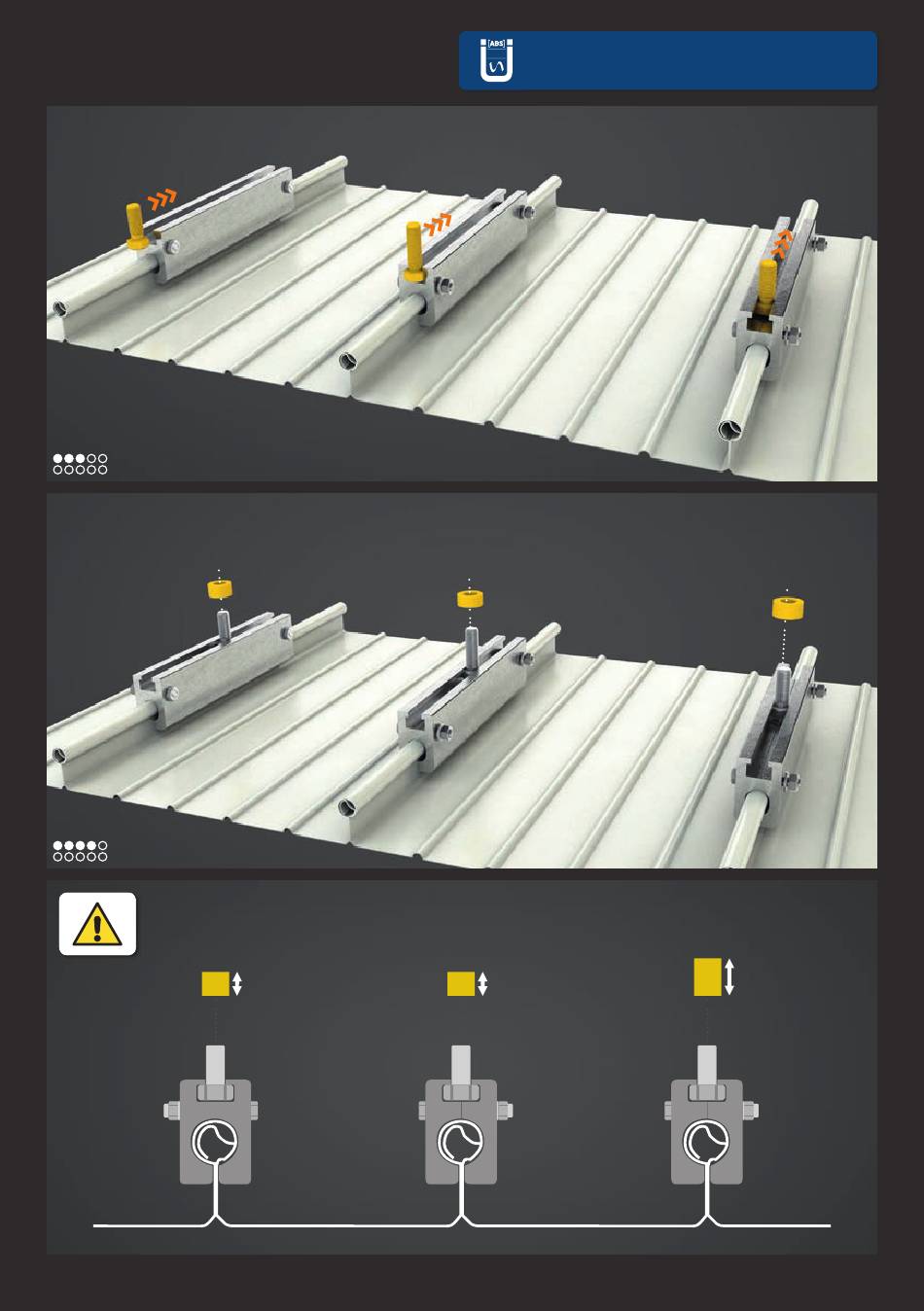 ABS