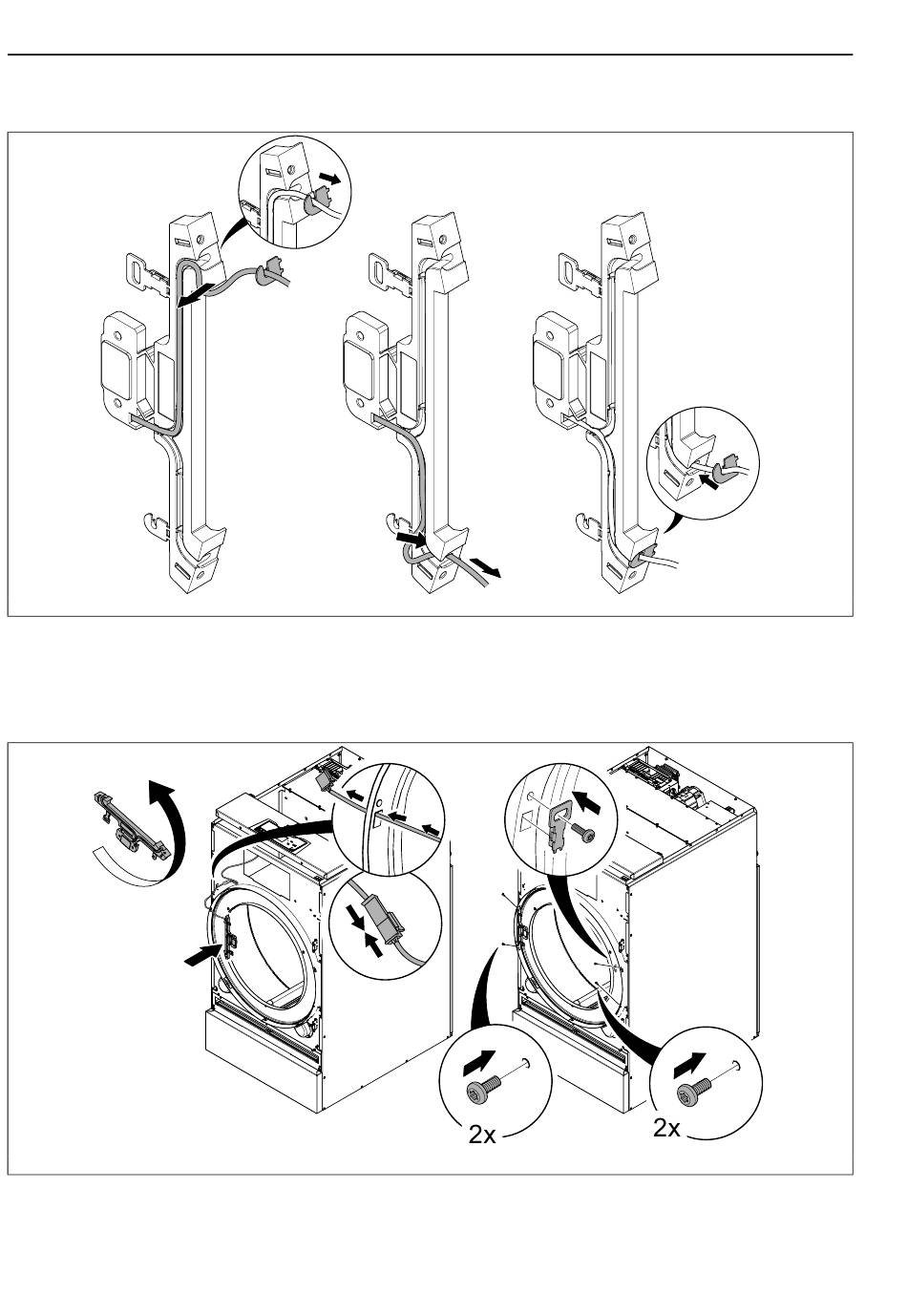 2x

2x