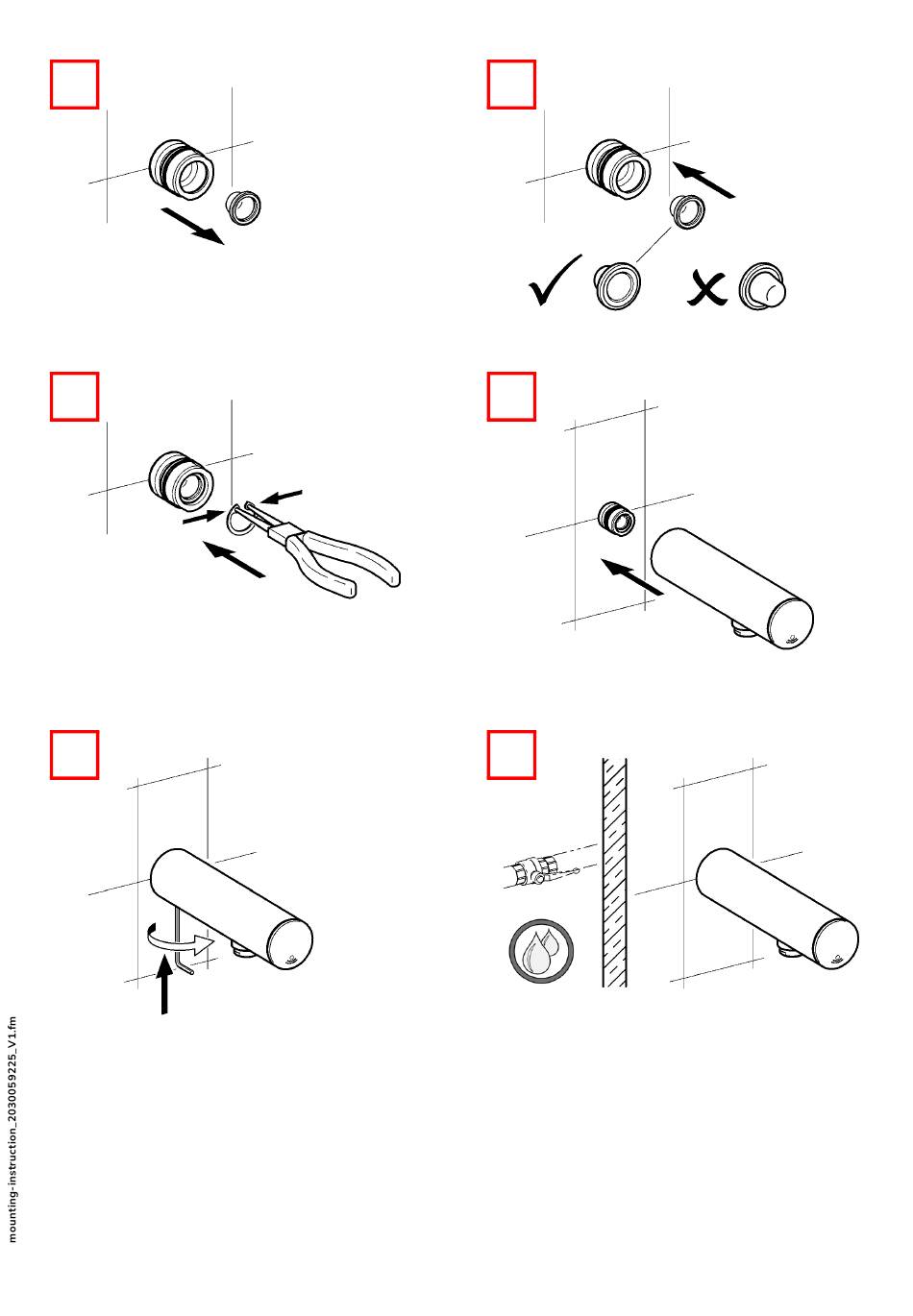 mounting-instruction_2030059225_V1.fm