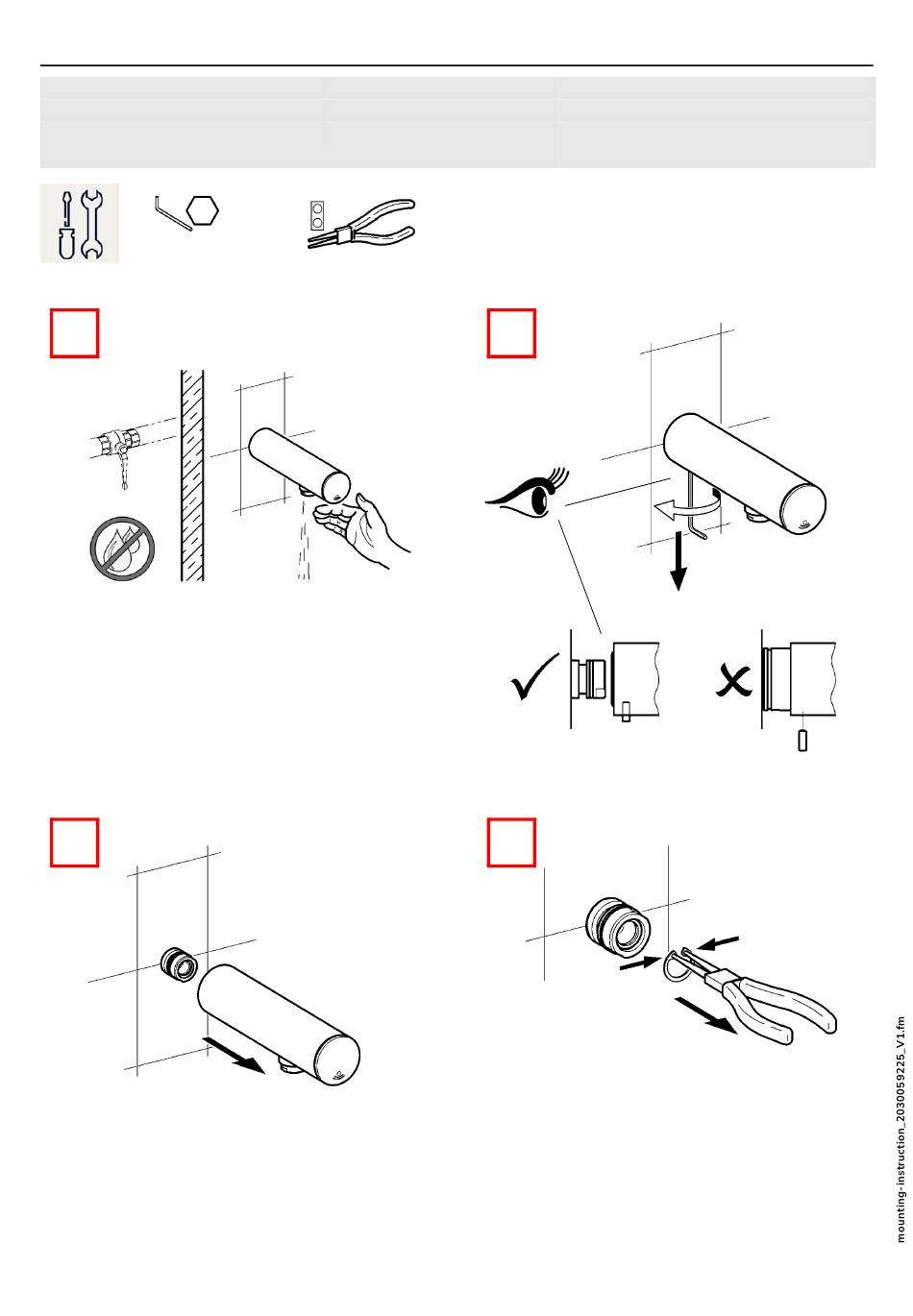 mounting-instruction_2030059225_V1.fm