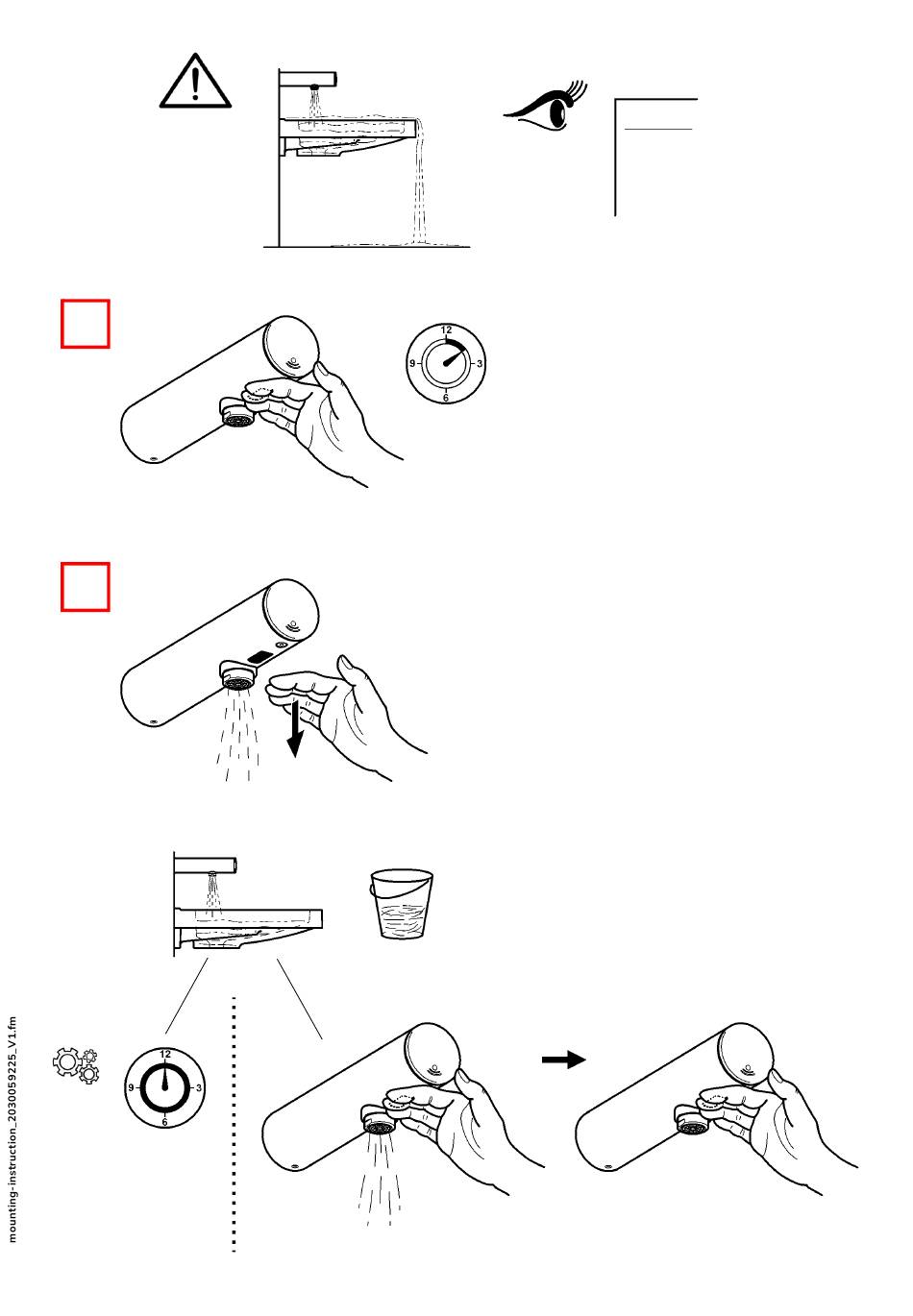 12
9
3
6

12
9
3
6

mounting-instruction_2030059225_V1.fm