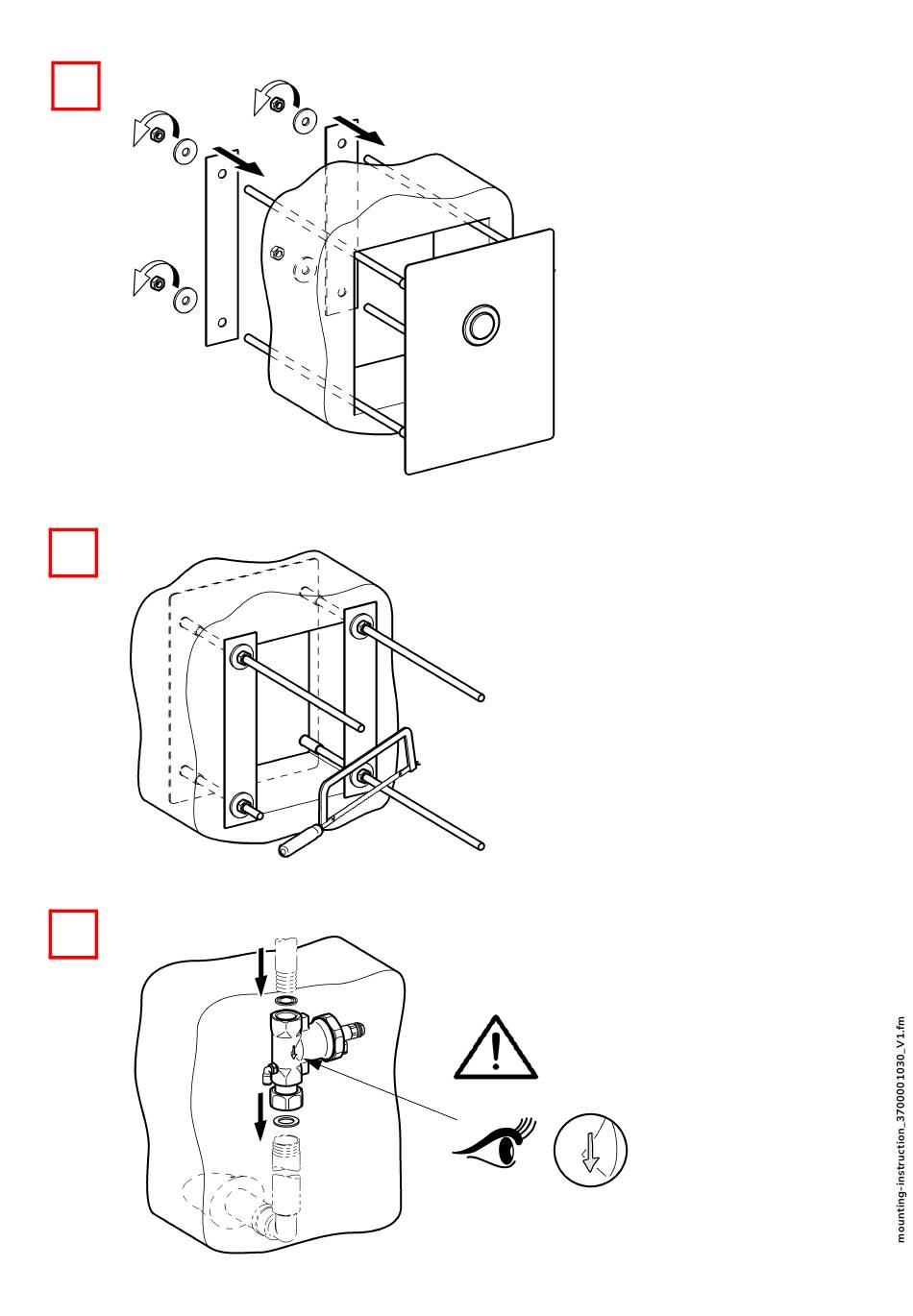 mounting-instruction_3700001030_V1.fm