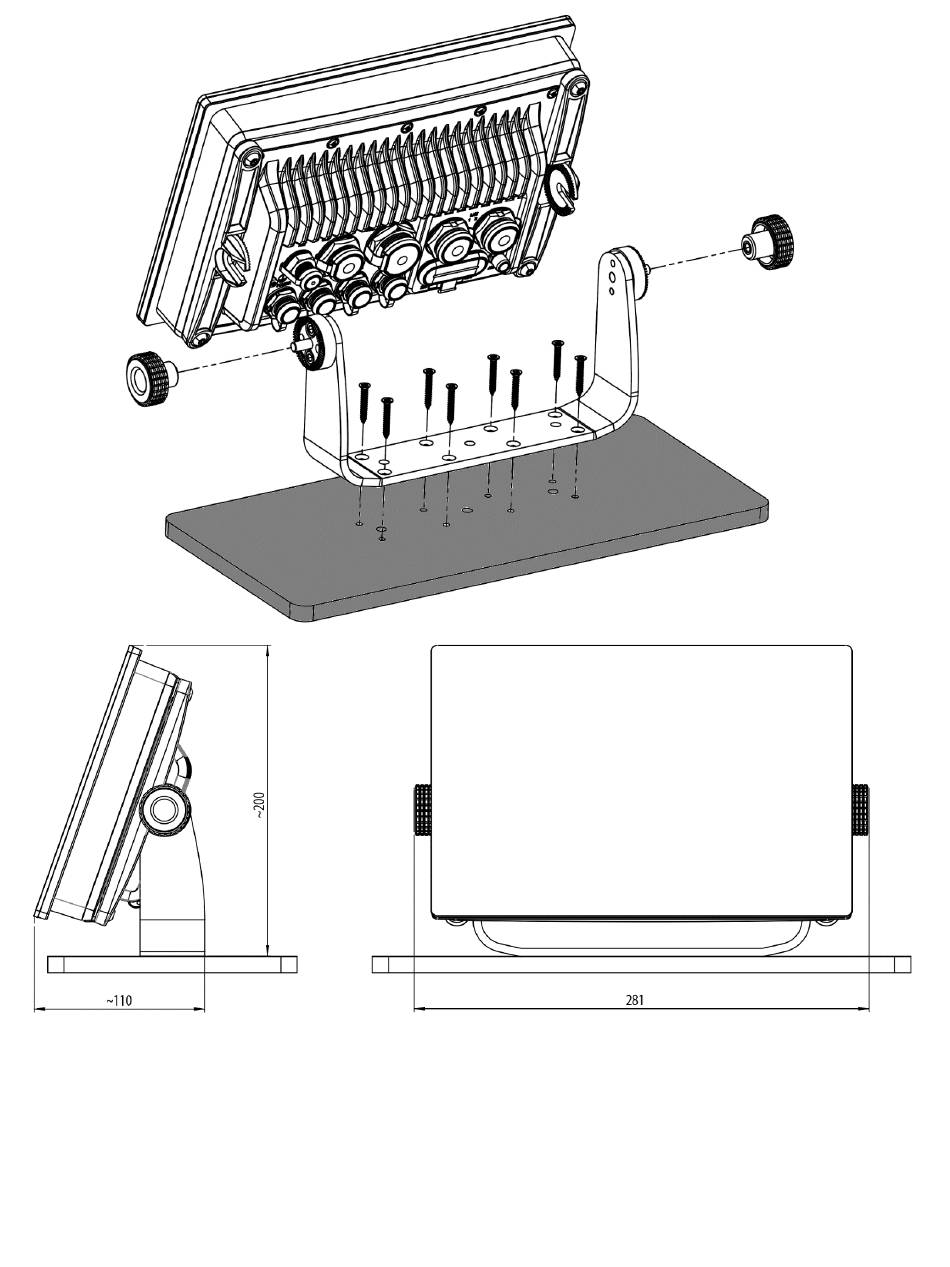 ~200

~110

281