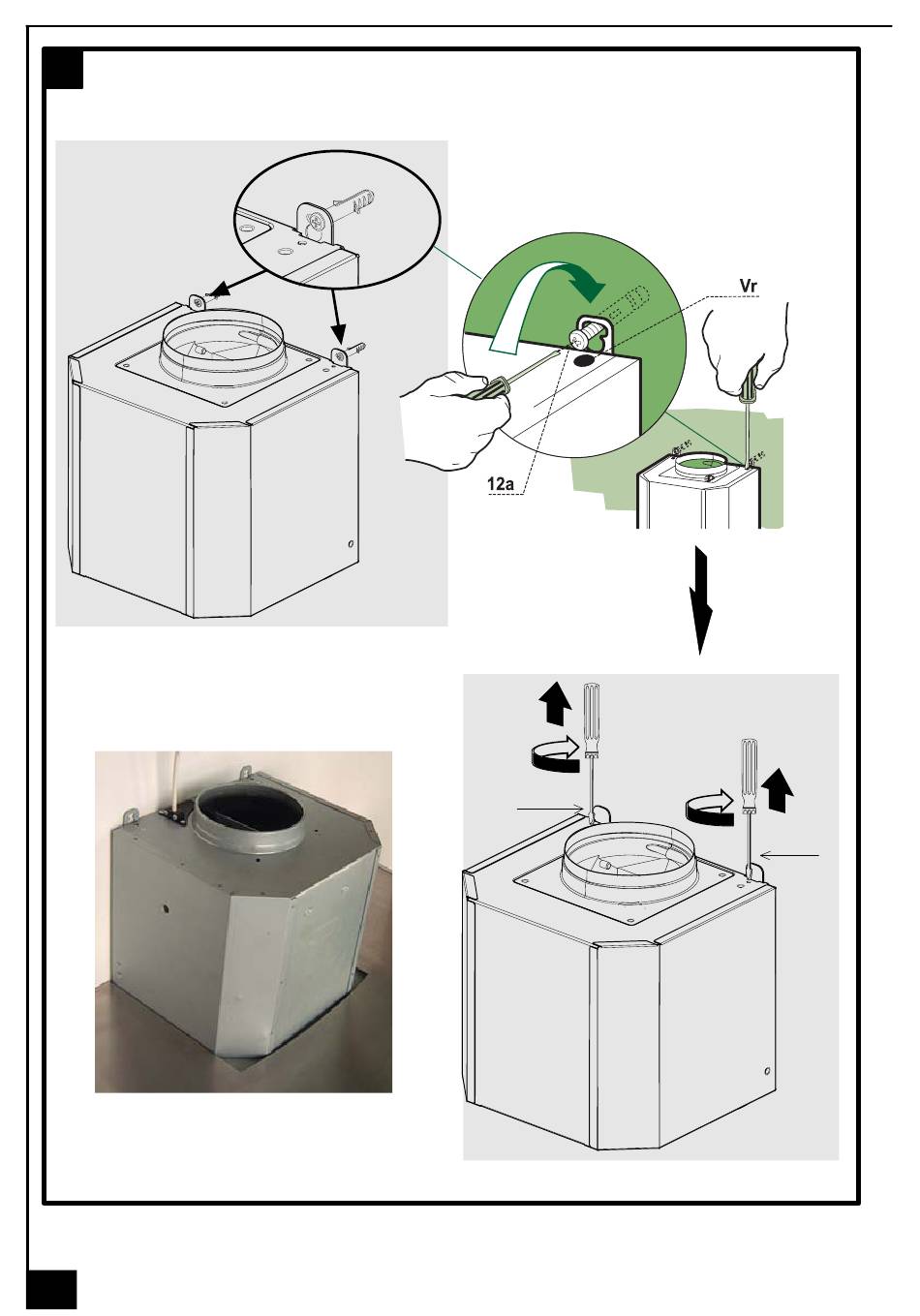 Vr

12a