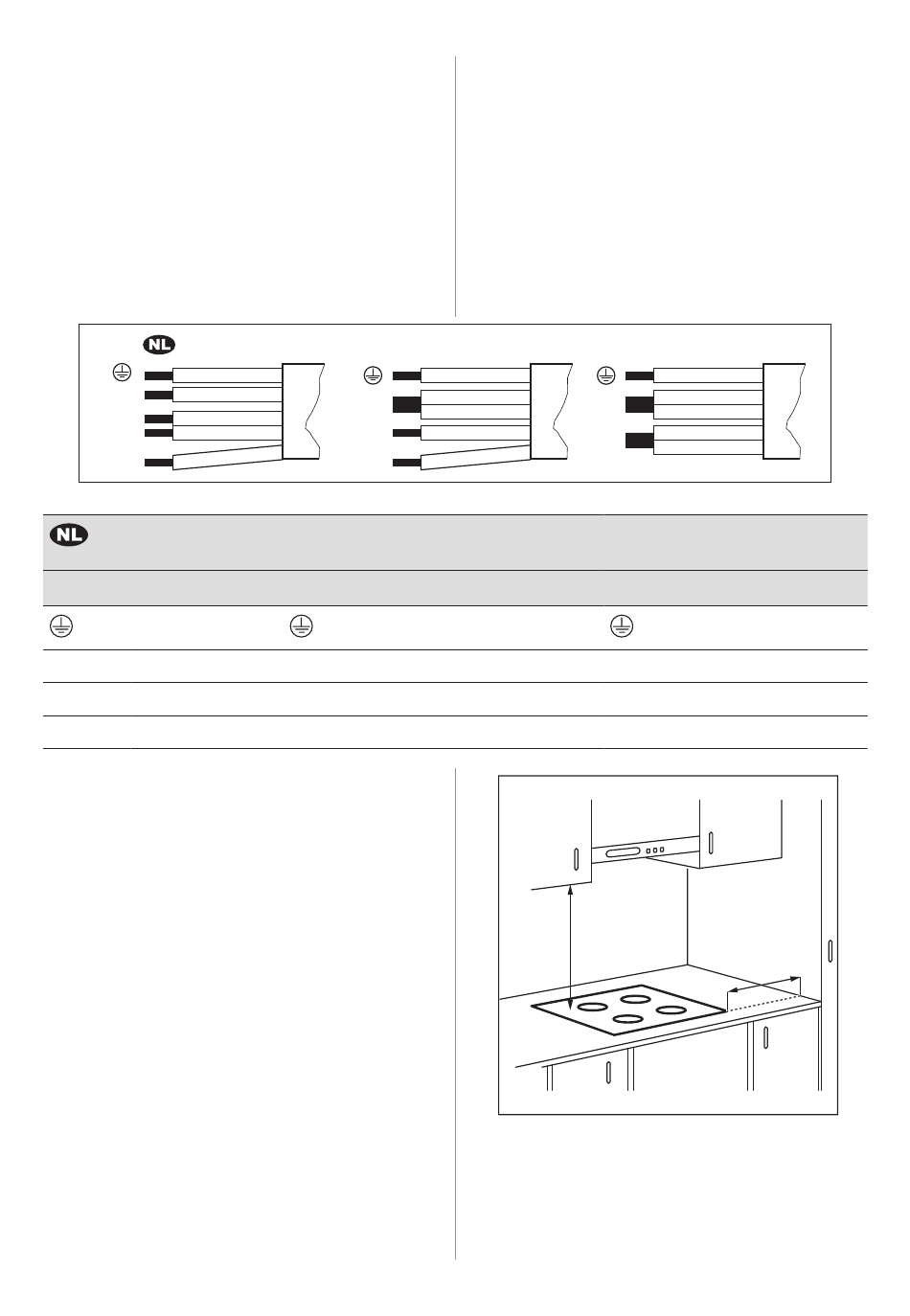 NL

NL