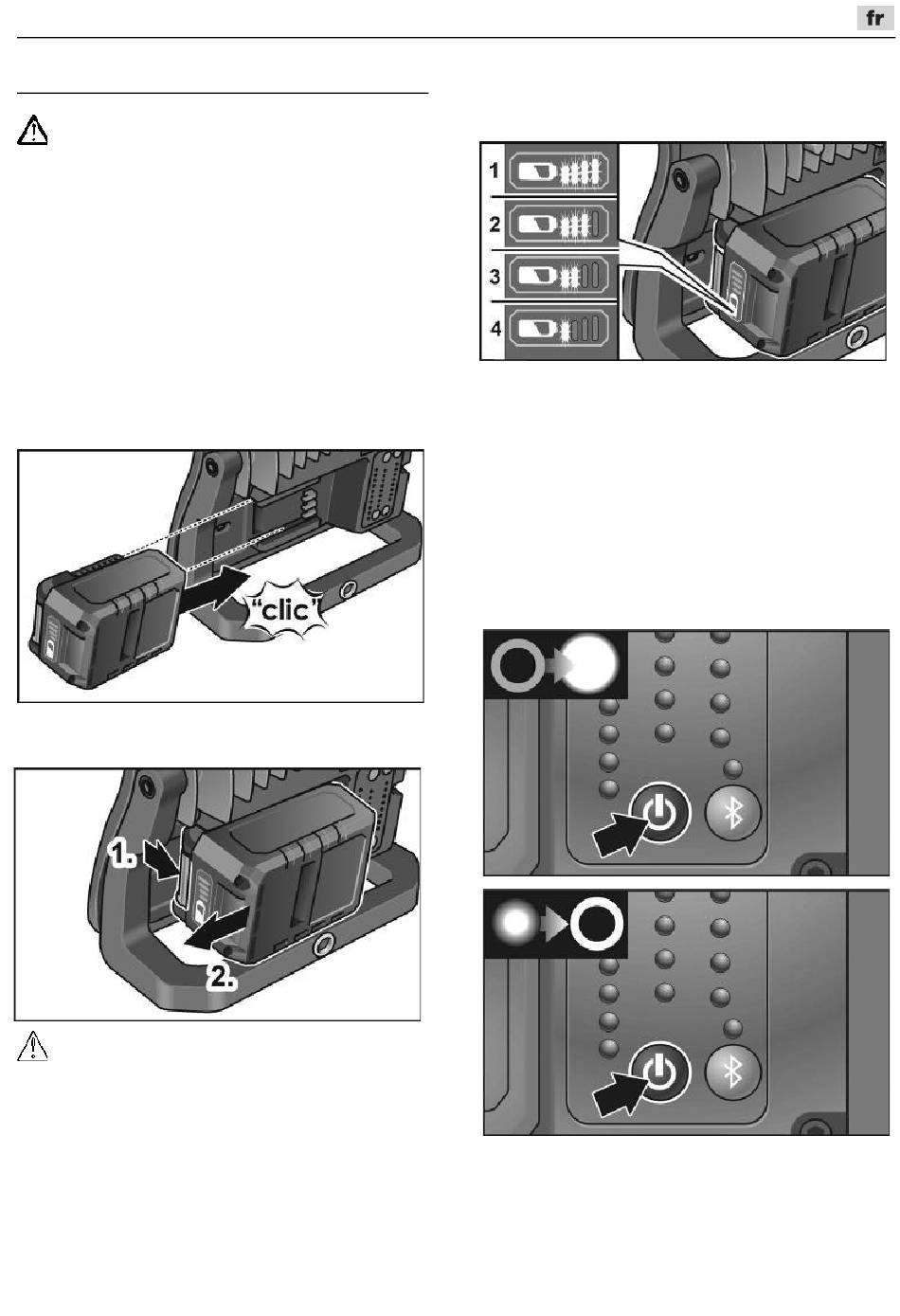 fr

1
2
3
4

"clic"

1.
2.