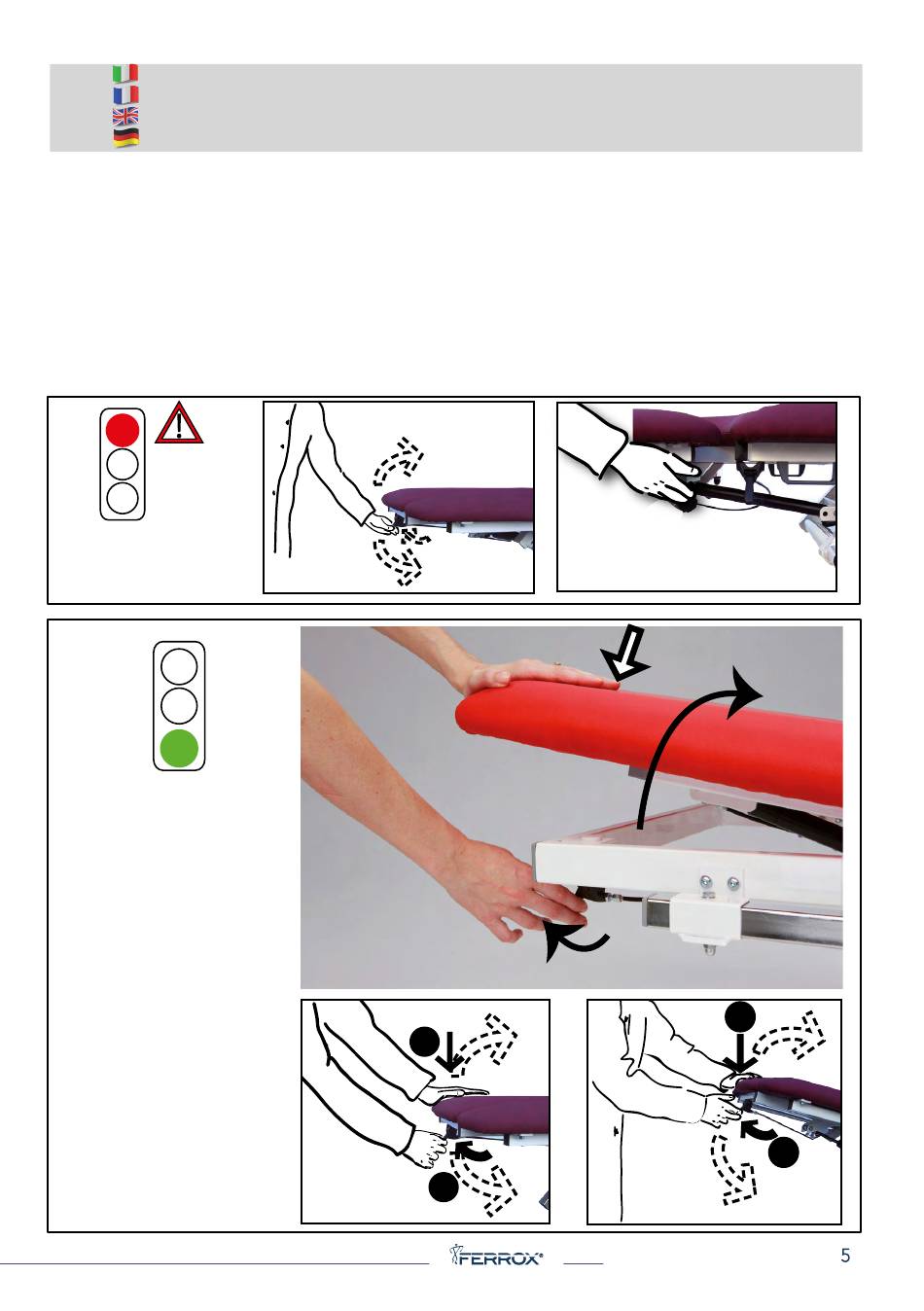 FERROX®

5