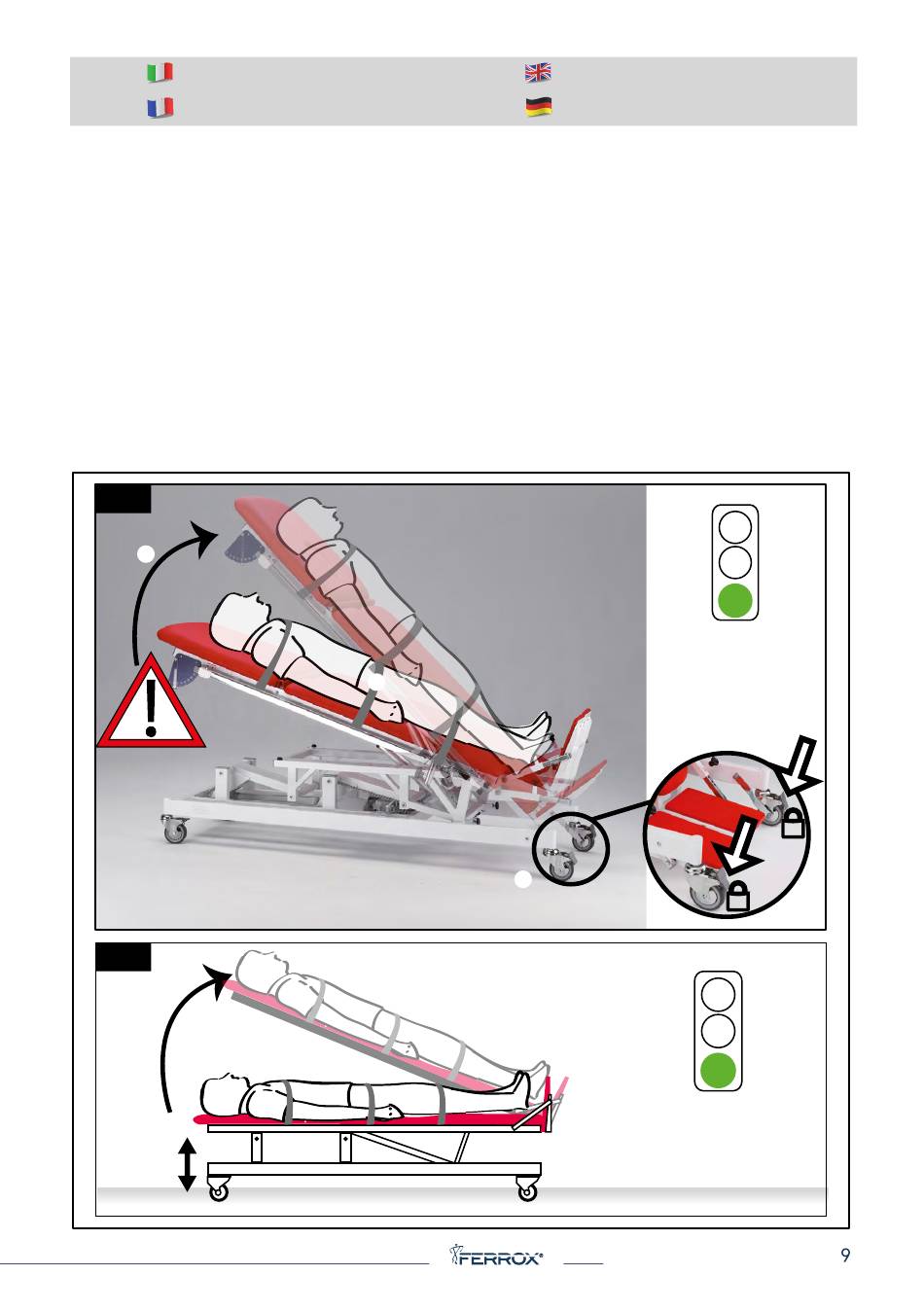 FERROX®

9