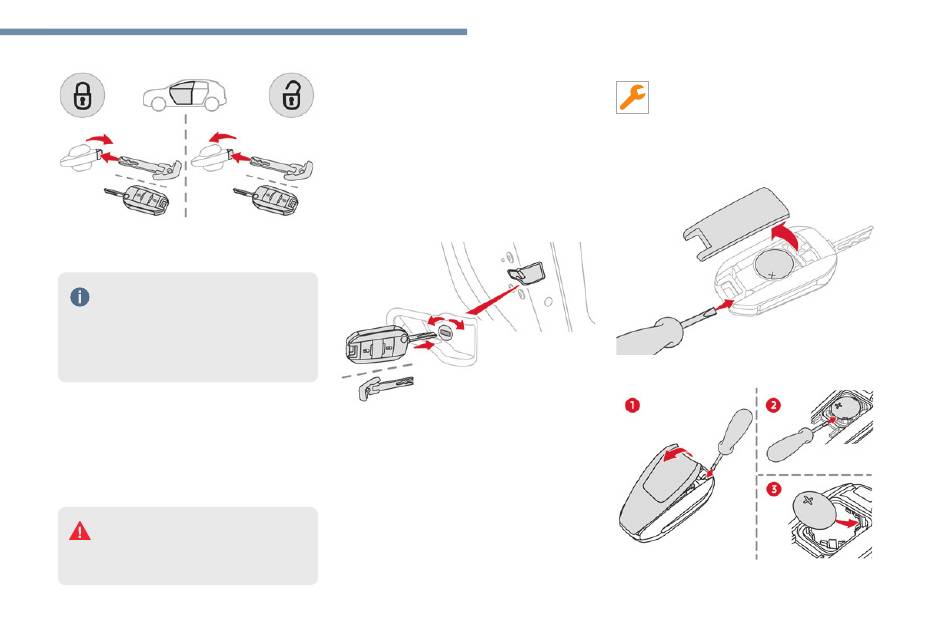 1

2

3