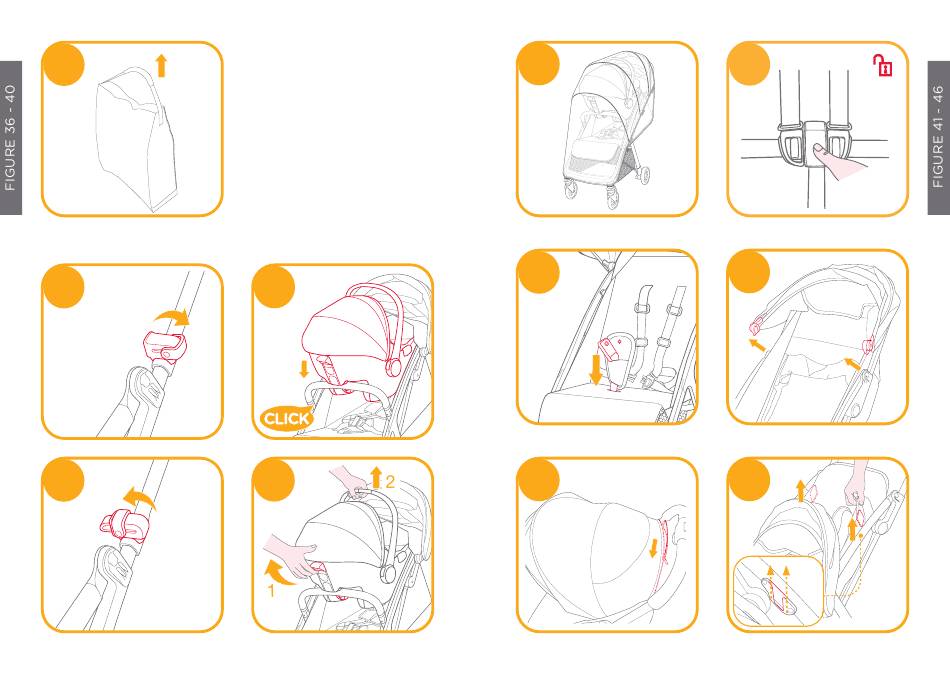 FIGURE 36 - 40

CLICK

2

1

FIGURE 41 - 46