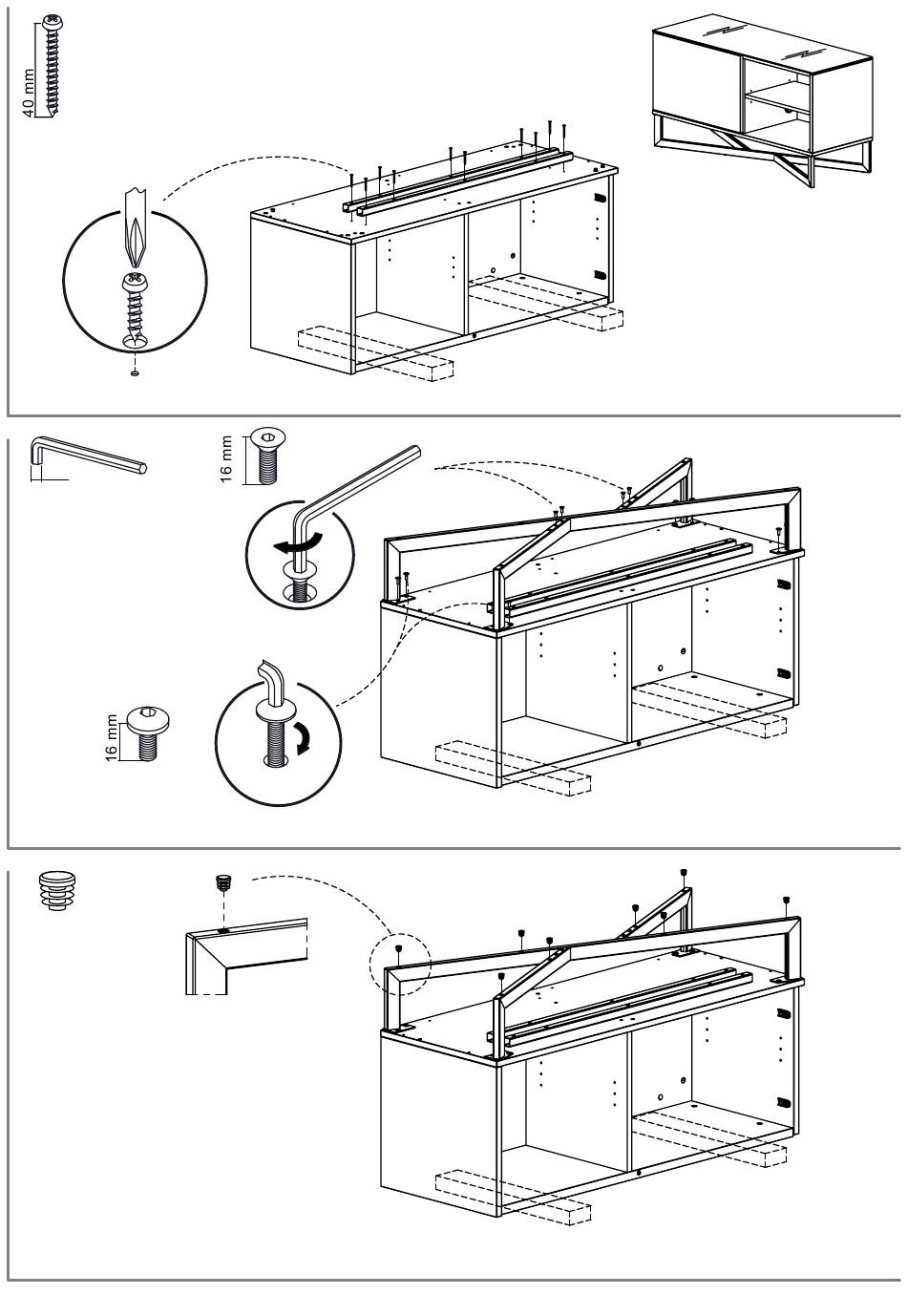 40 mm

16 mm

16 mm