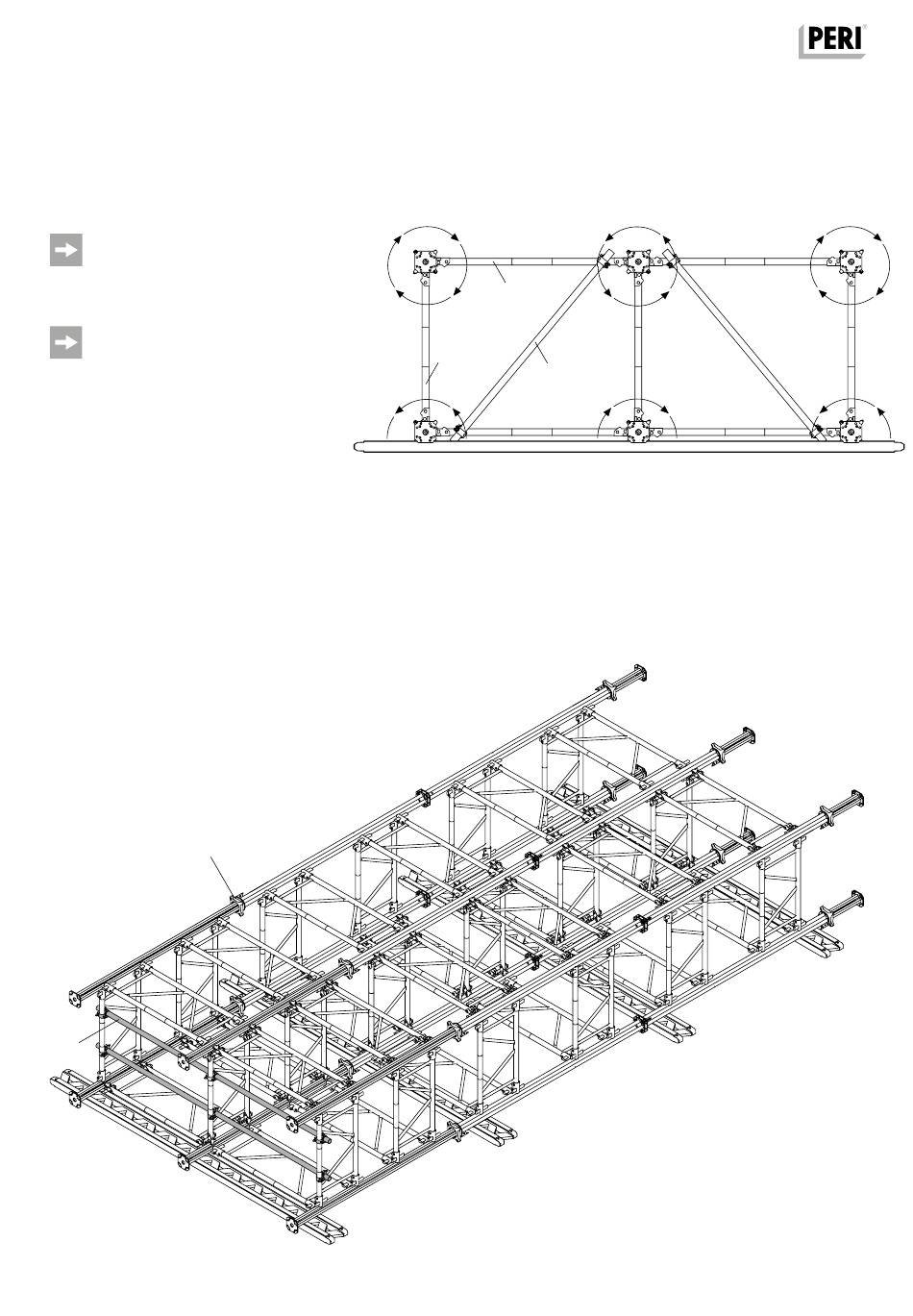 PERI