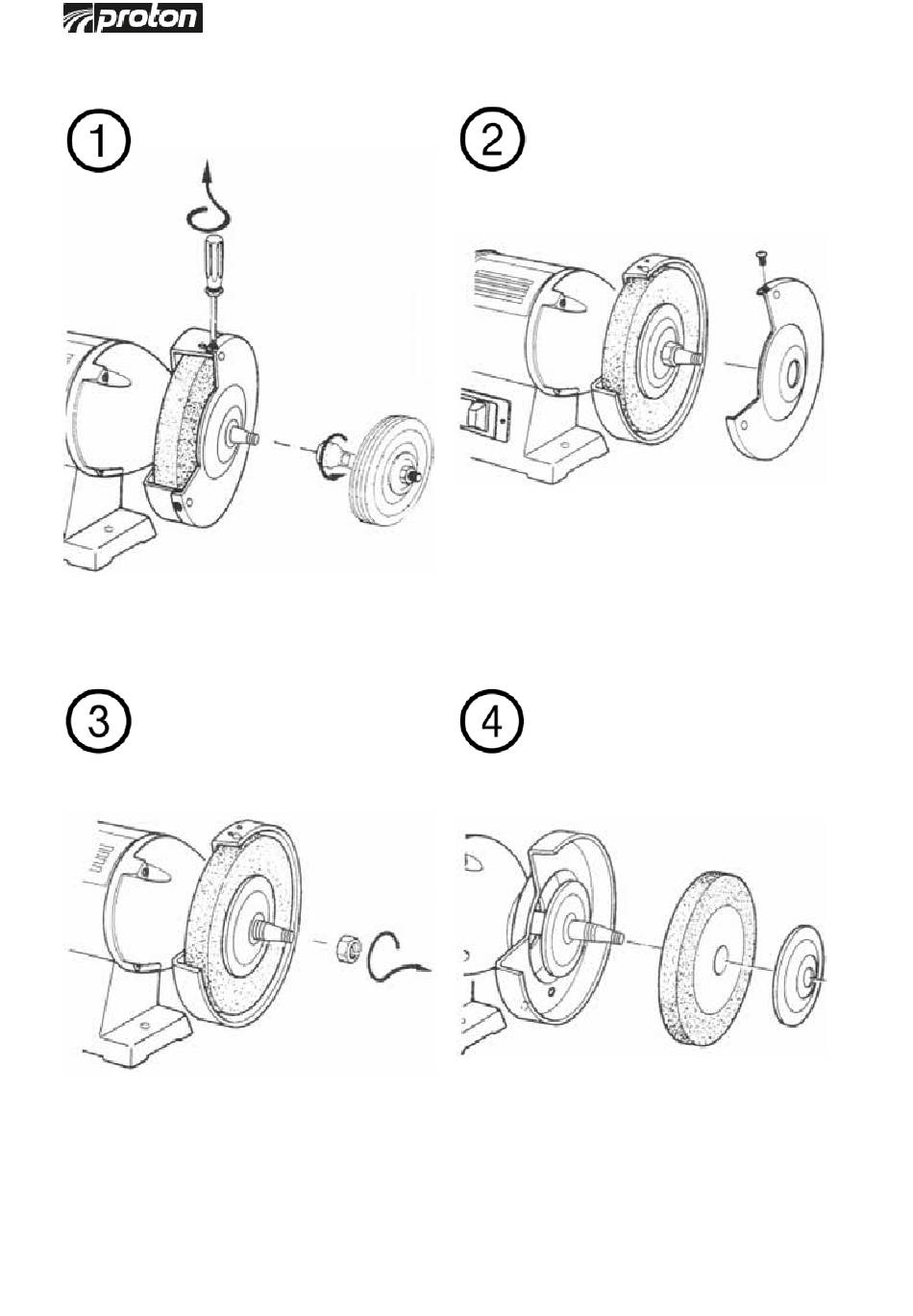 proton

1

2

3

4