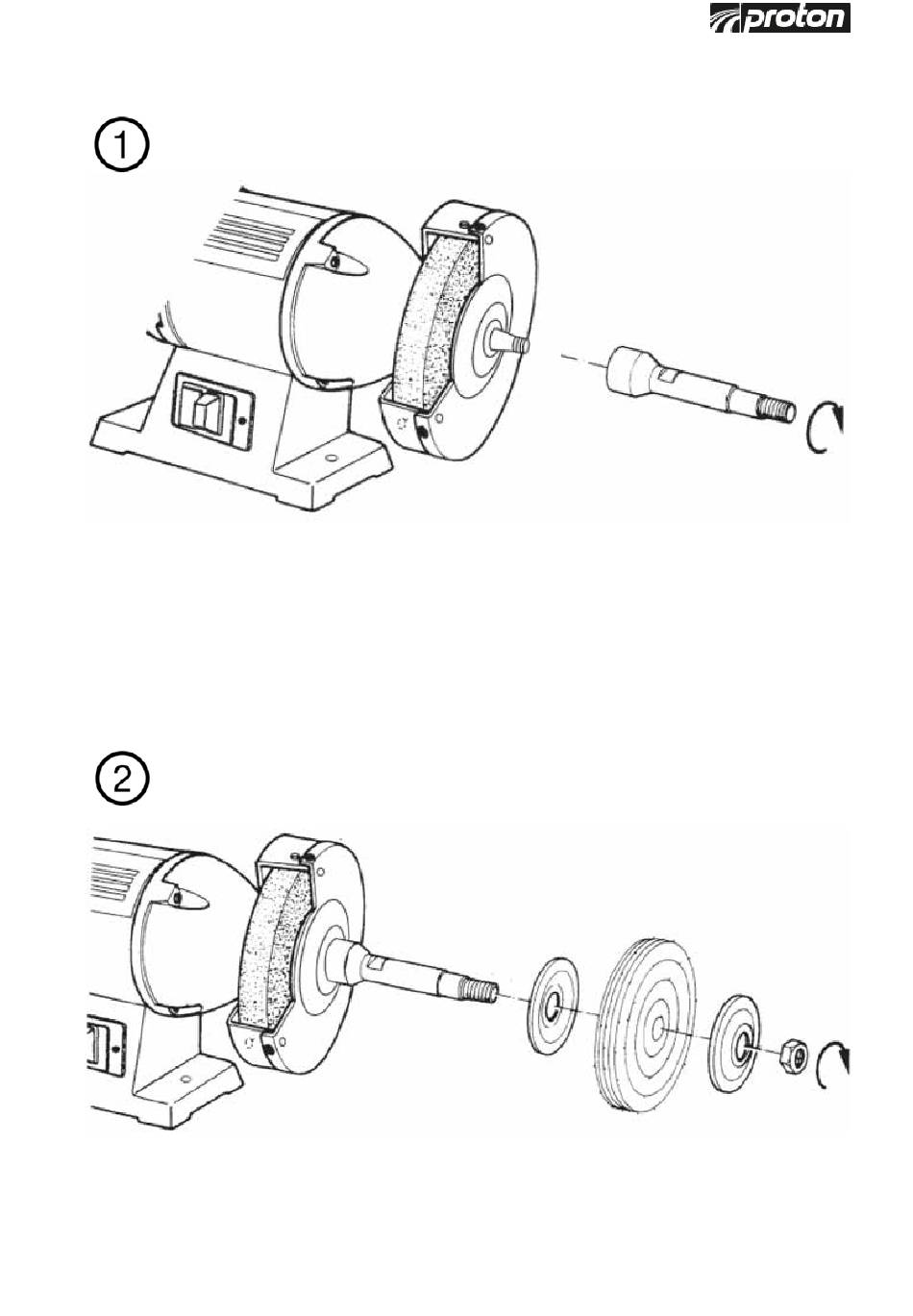 proton

1

2