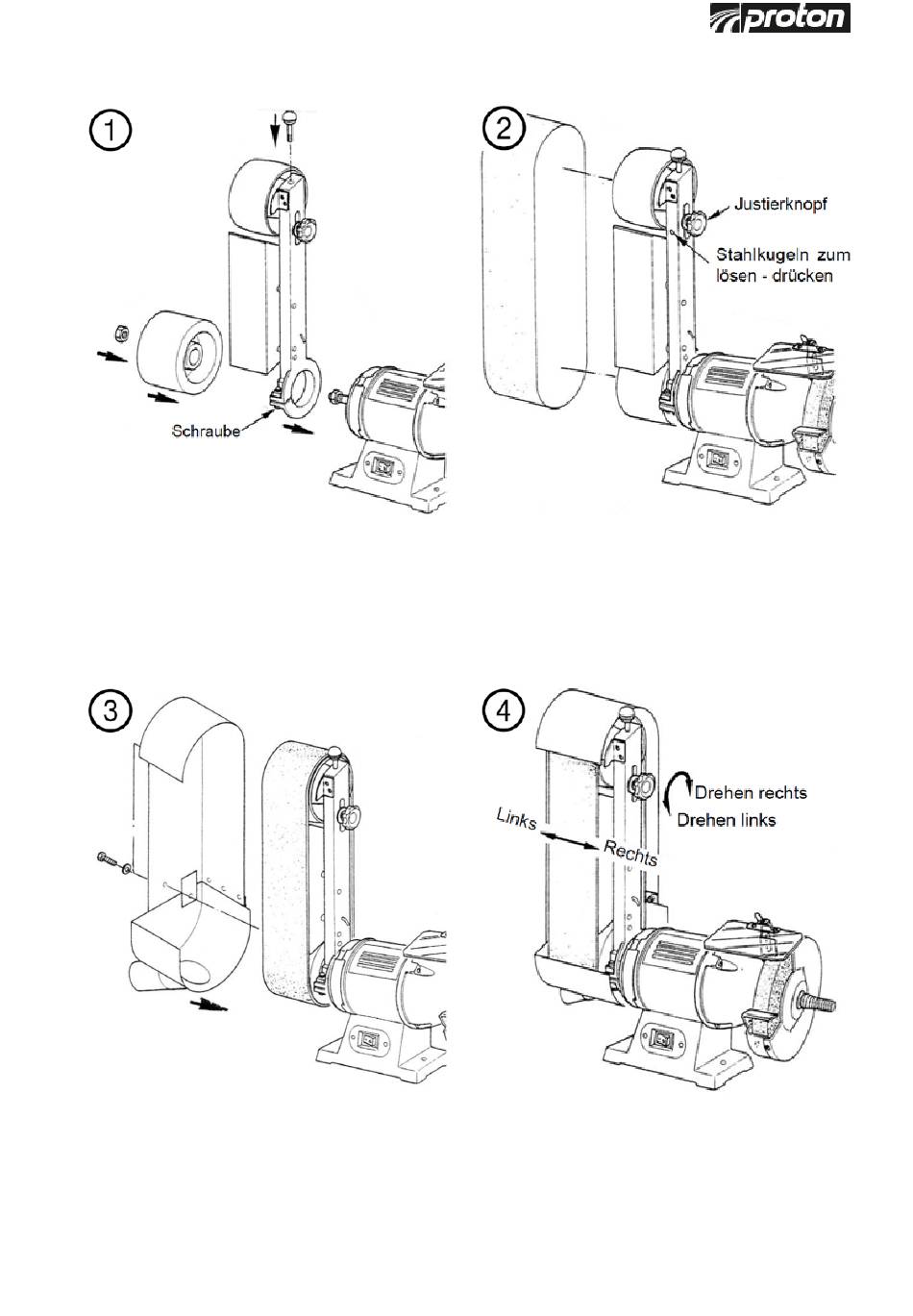 proton

1

Schraube

2

Justierknopf

Stahlkugeln zum lösen - drücken

3

4

Drehen rechts

Drehen links

Links

Rechts