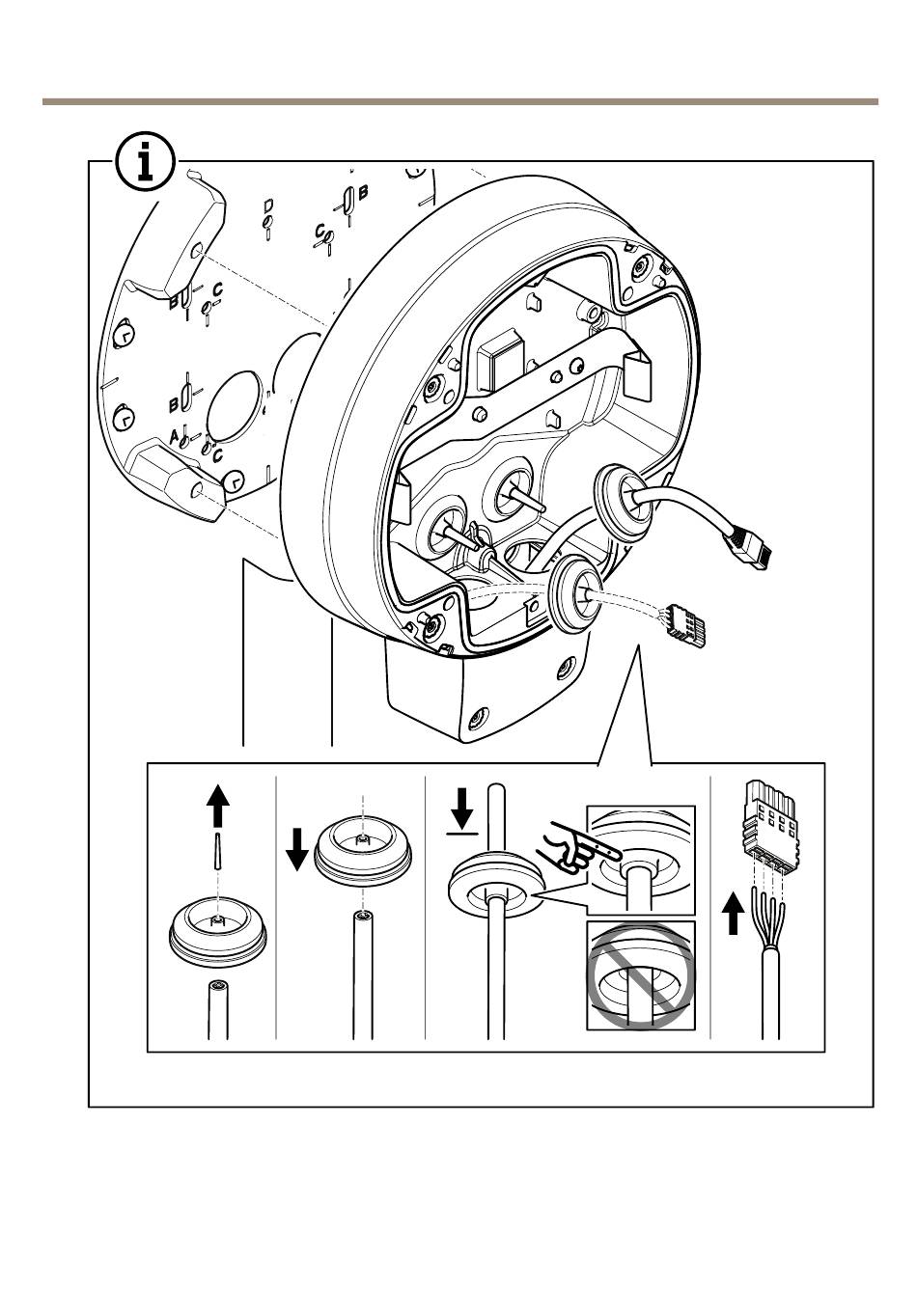 i

D
B
C
B
C
B
A
C