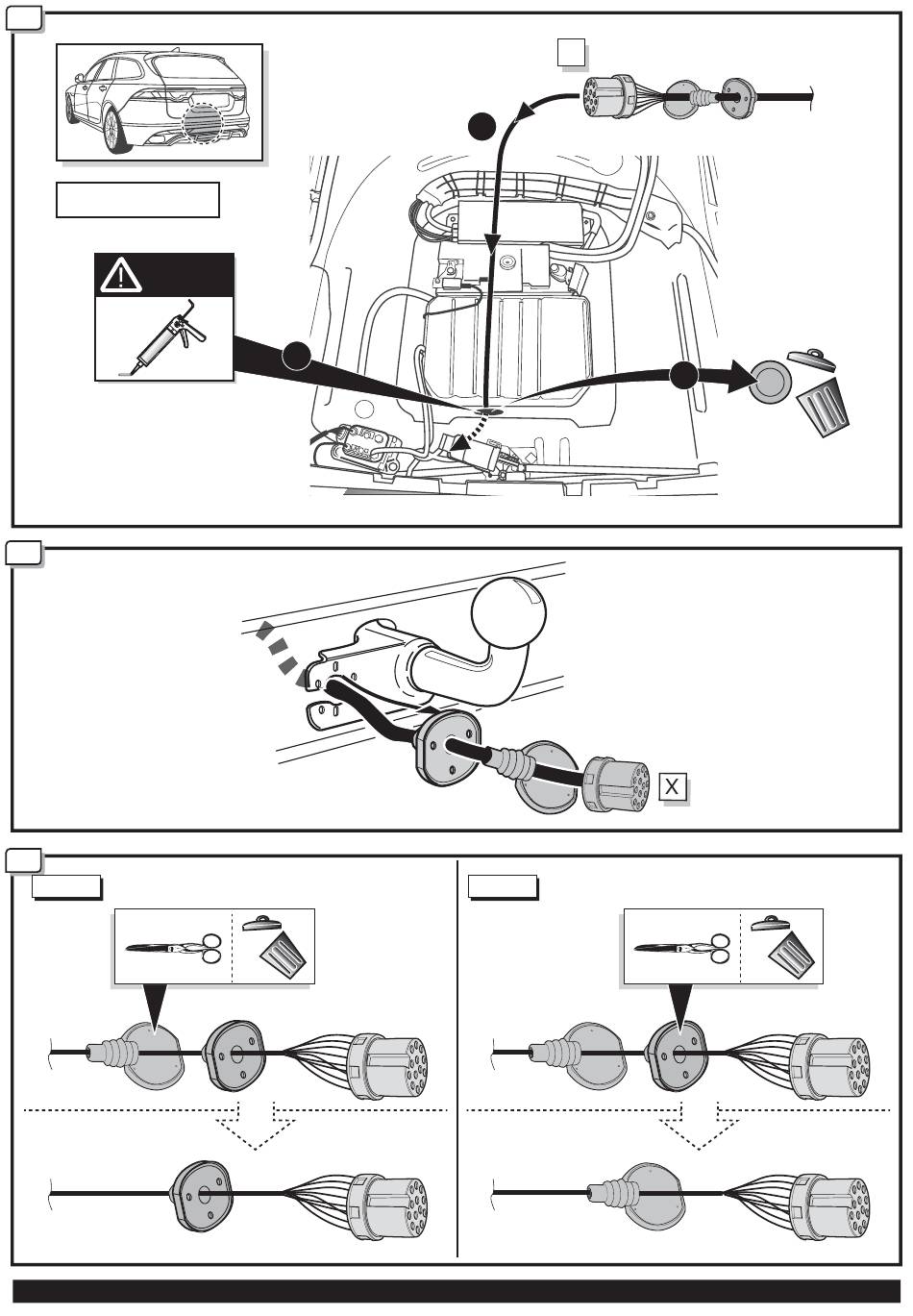 X