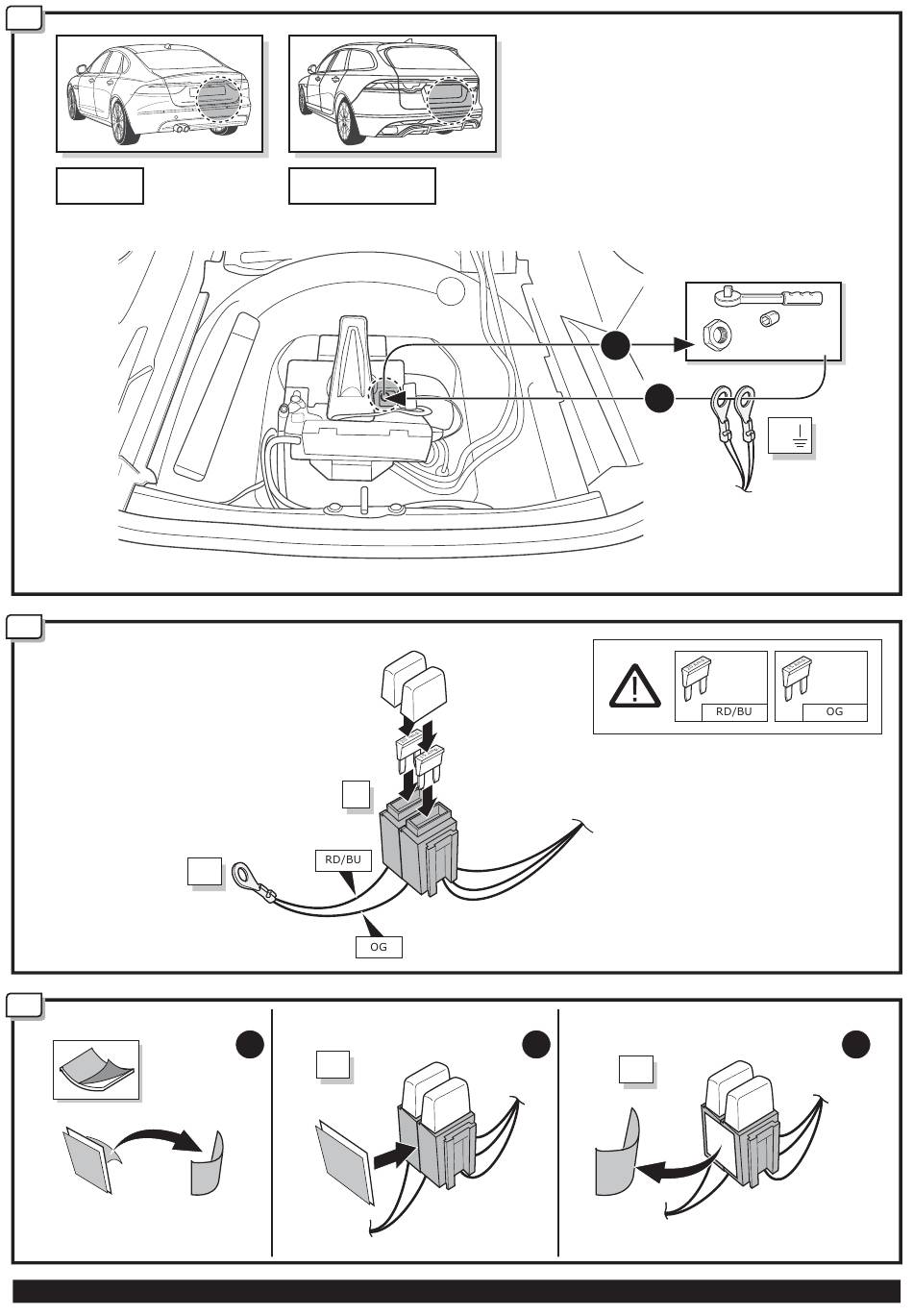 RD/BU

OG

RD/BU

OG