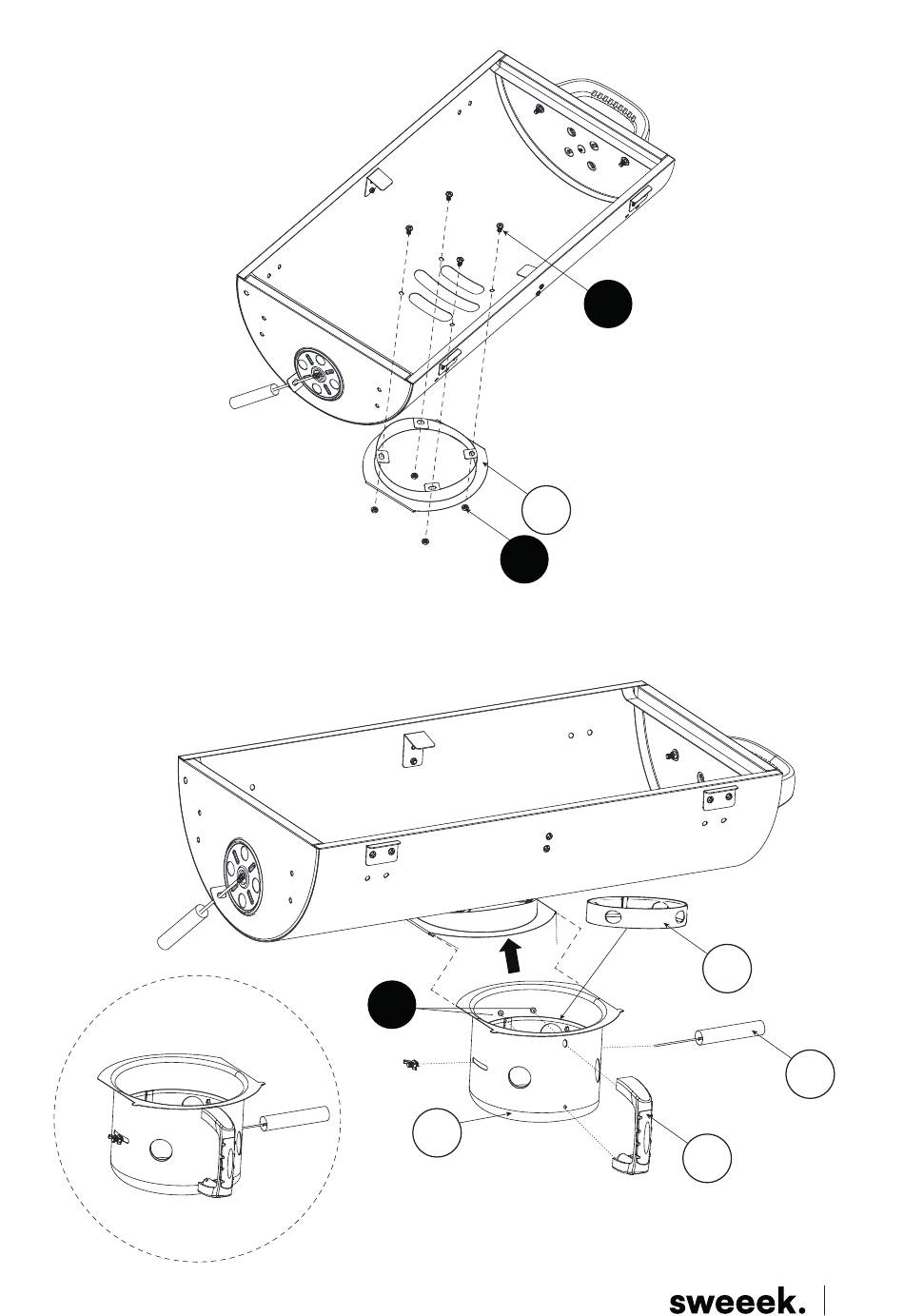 sweeek.