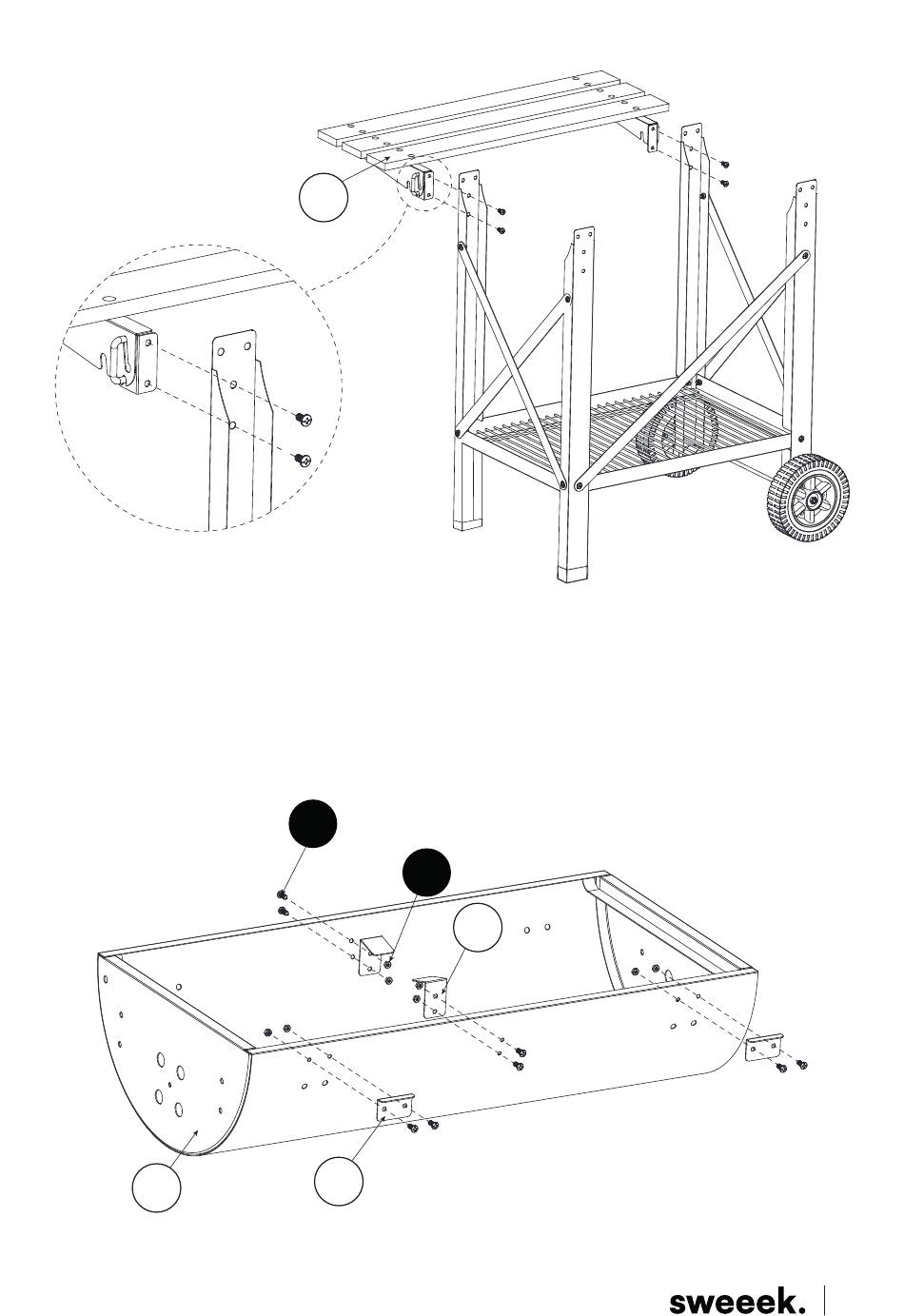 sweeek.