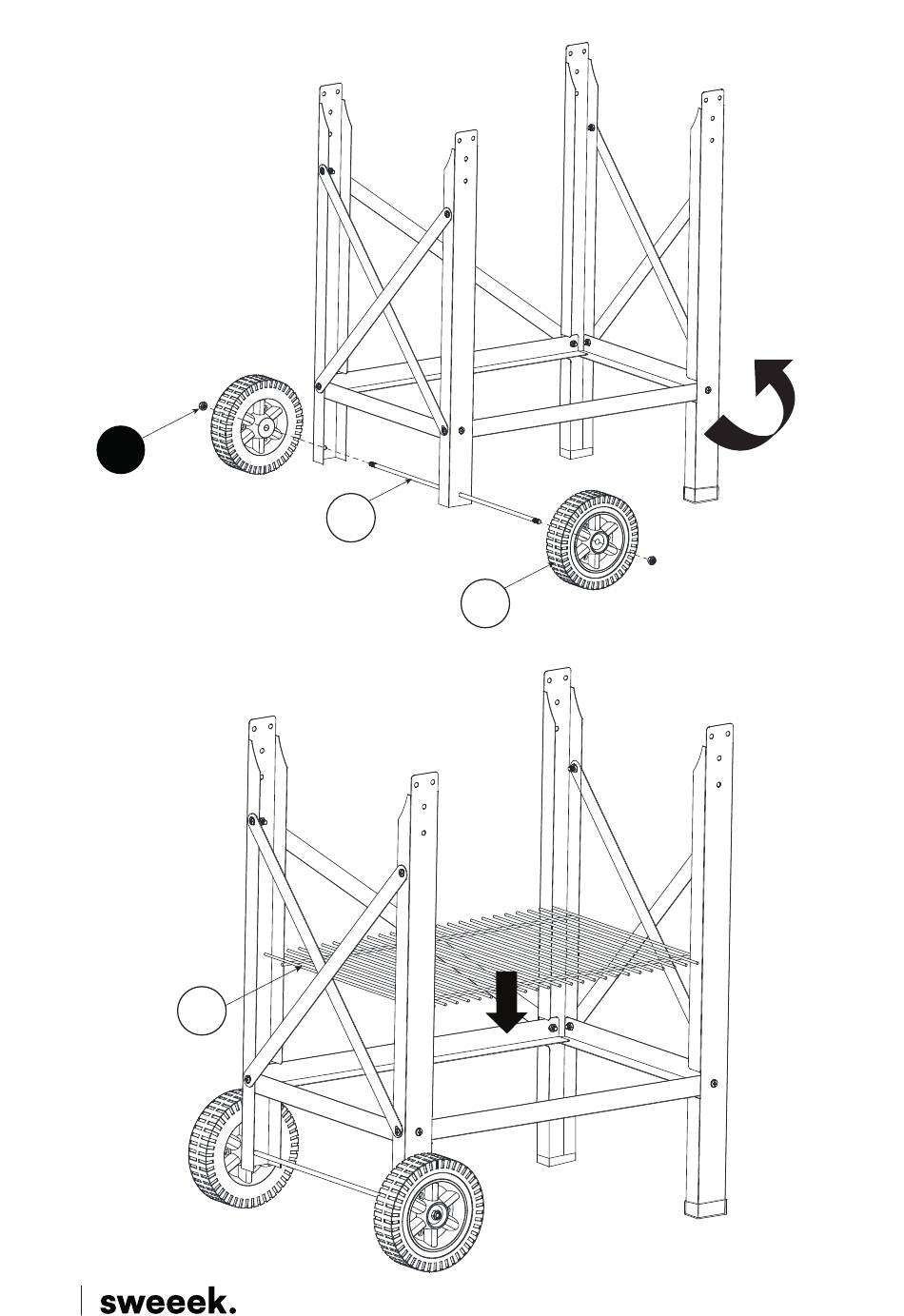 sweeek.