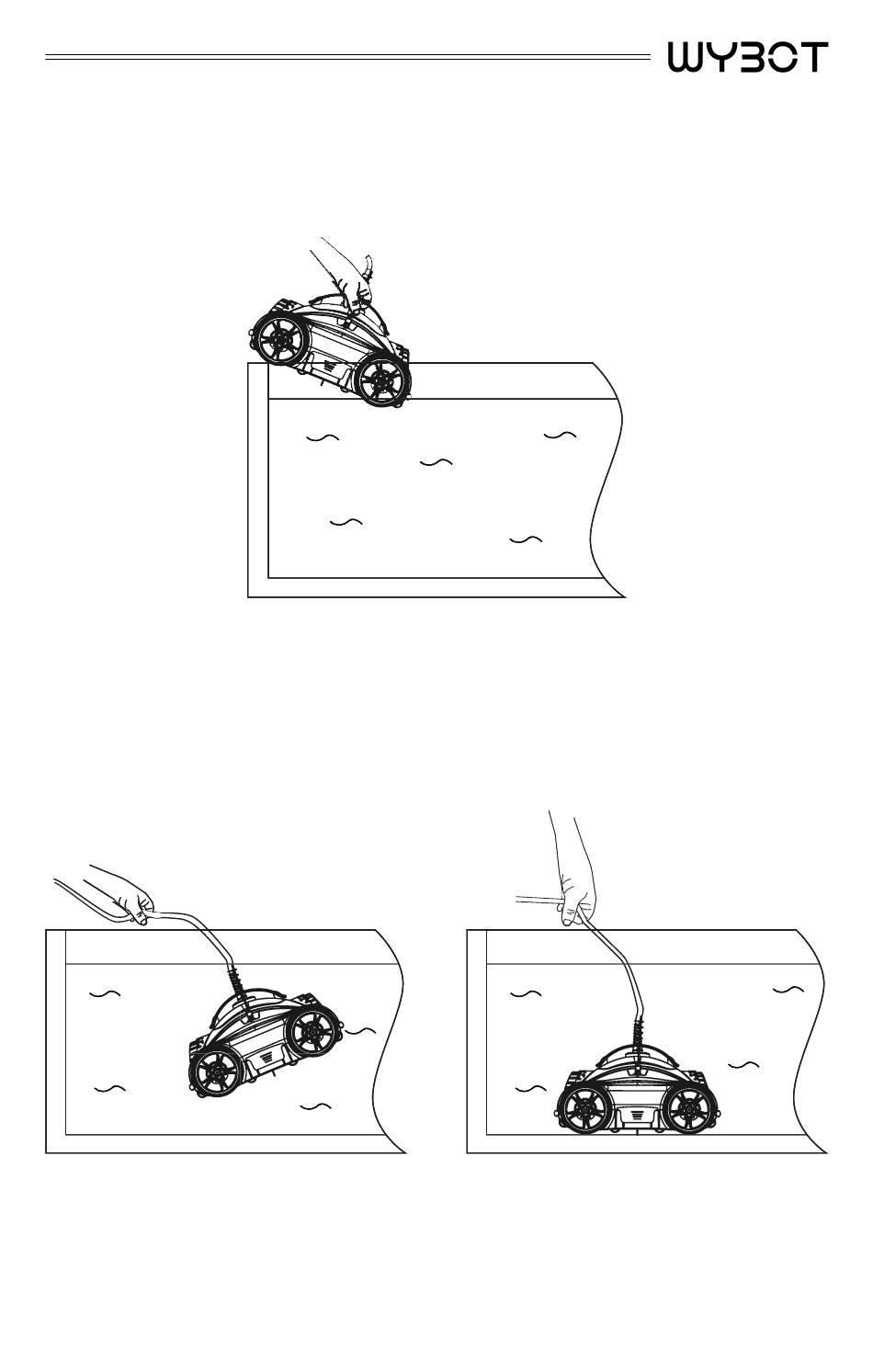 WYBOT