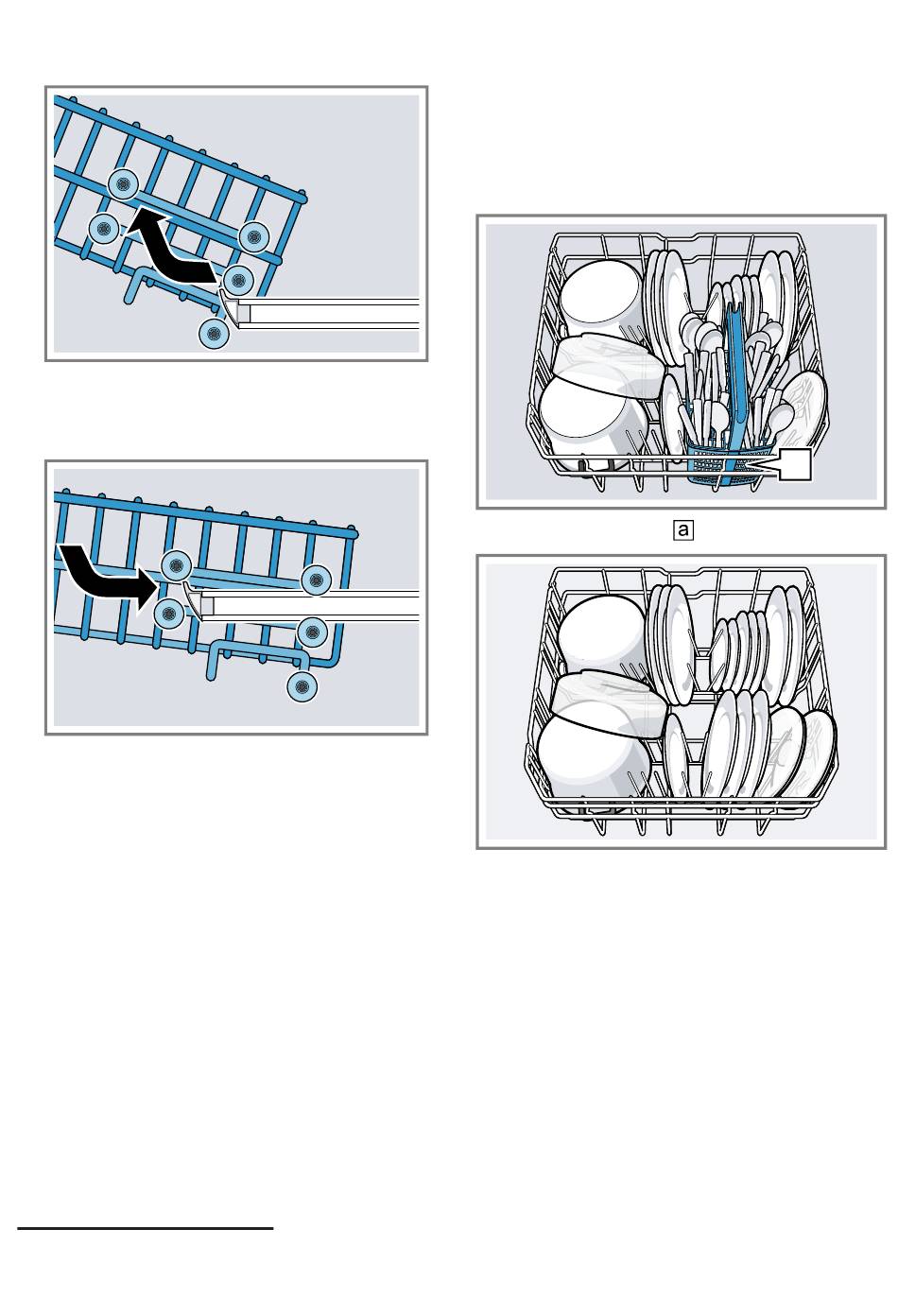 a