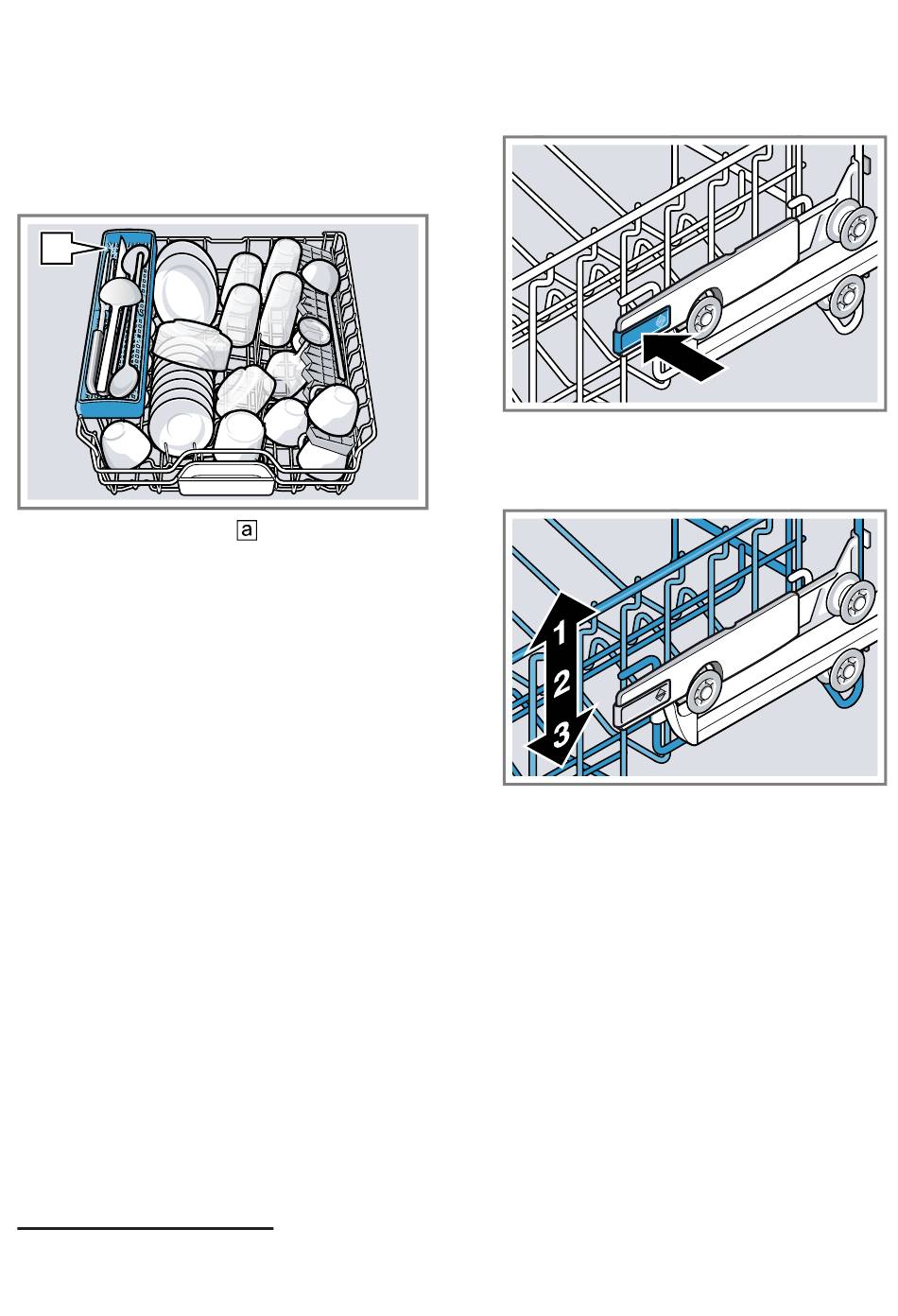 a

1
2
3