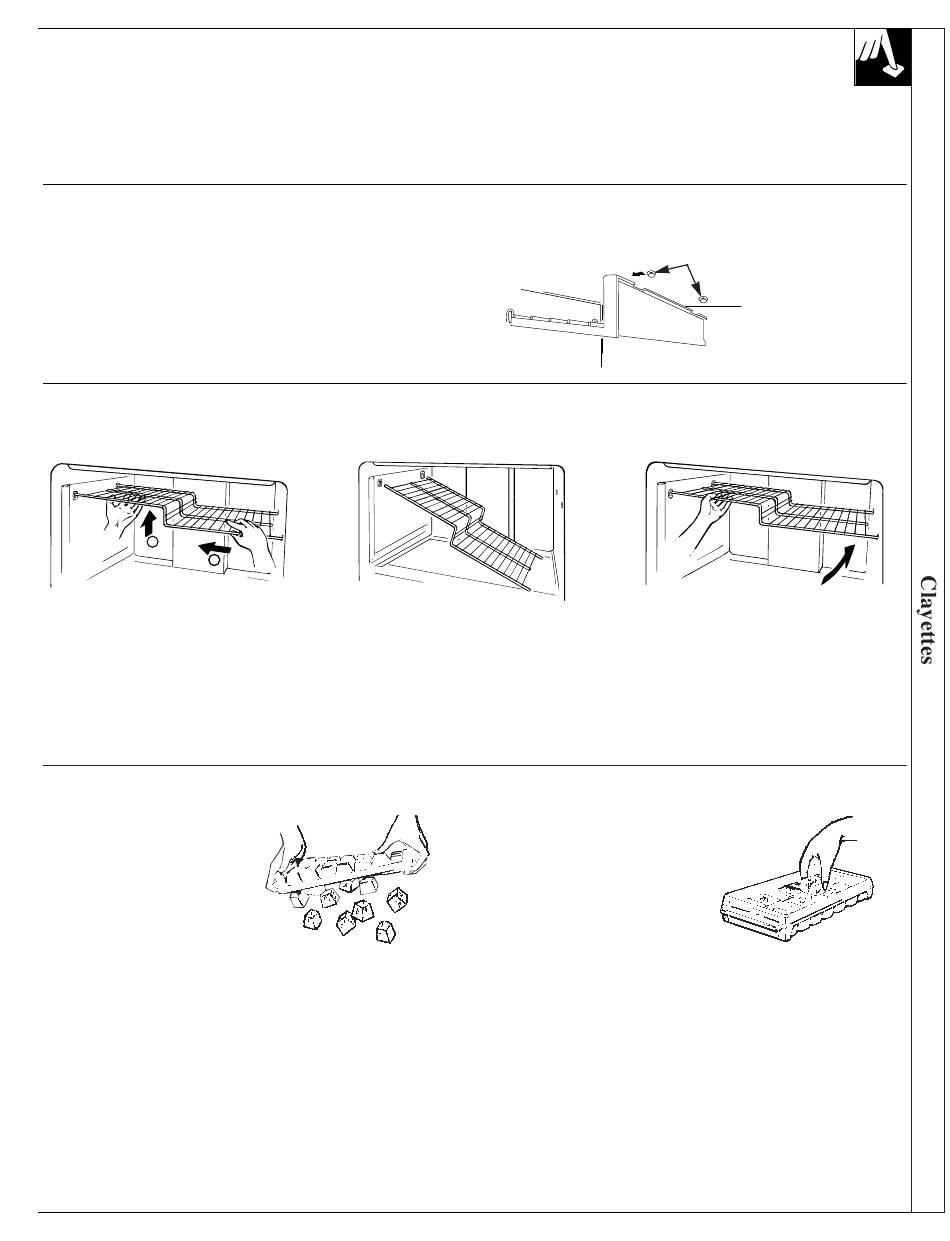 Clayettes