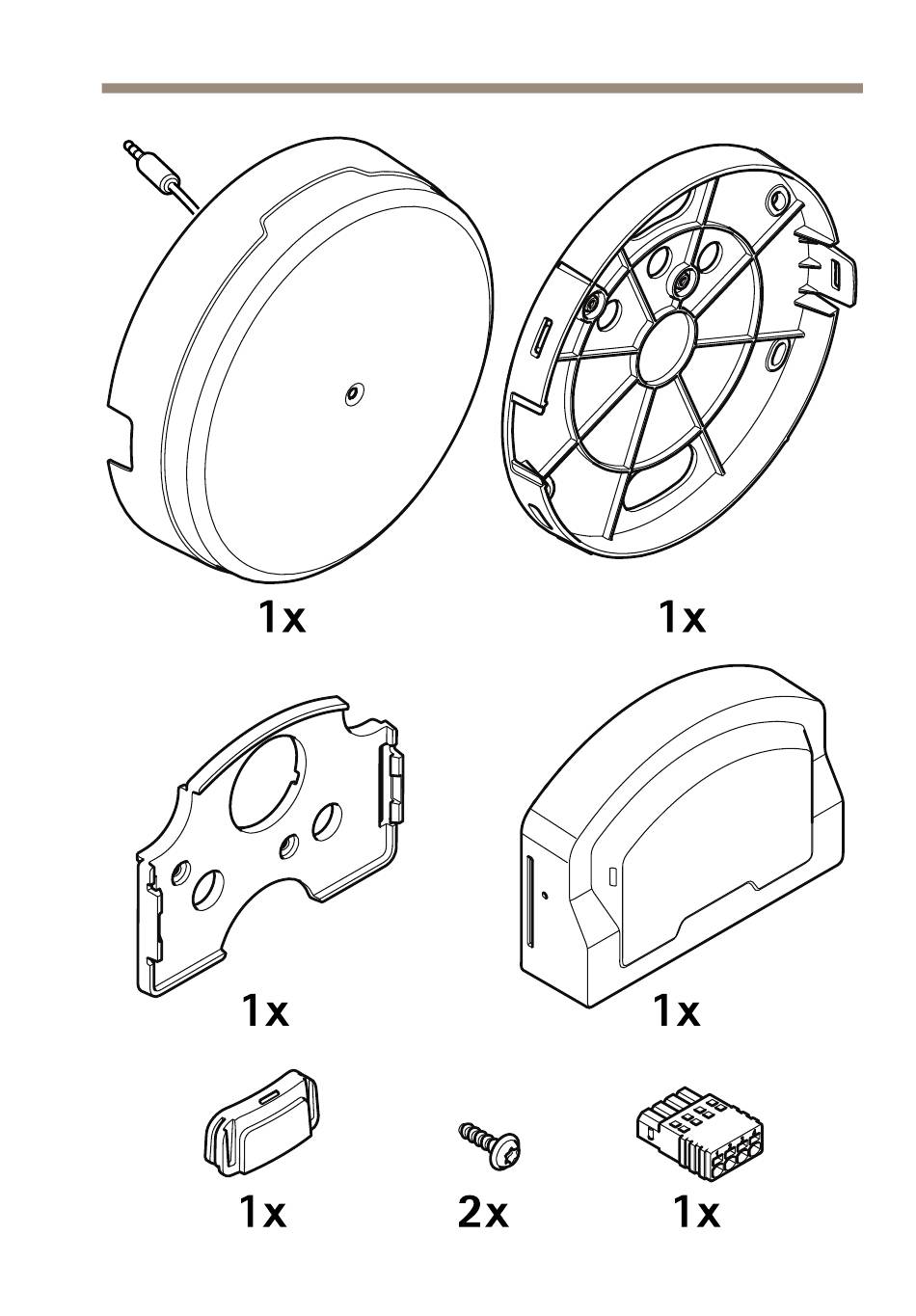 1x

1x

1x

1x

1x

2x

1x