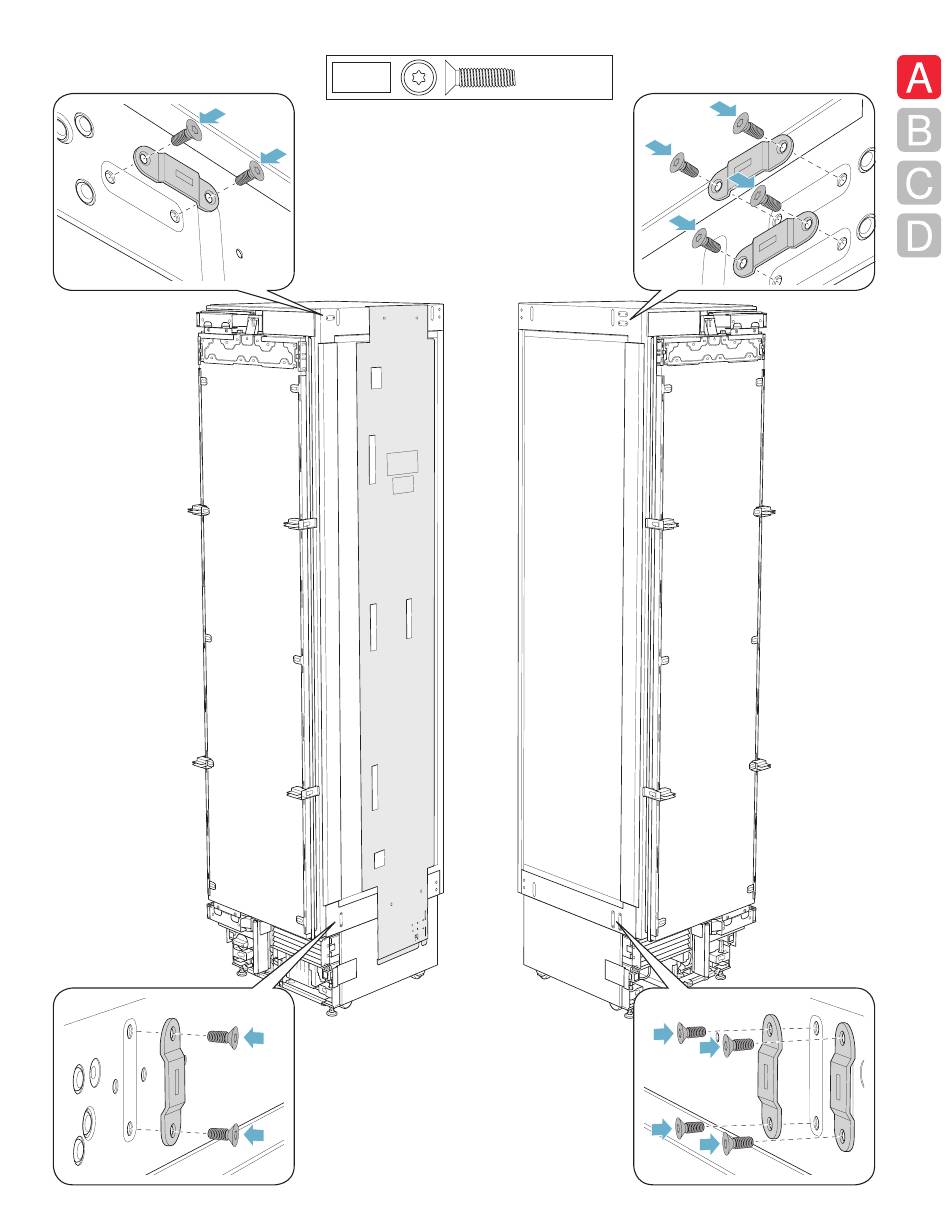 A
B
C
D