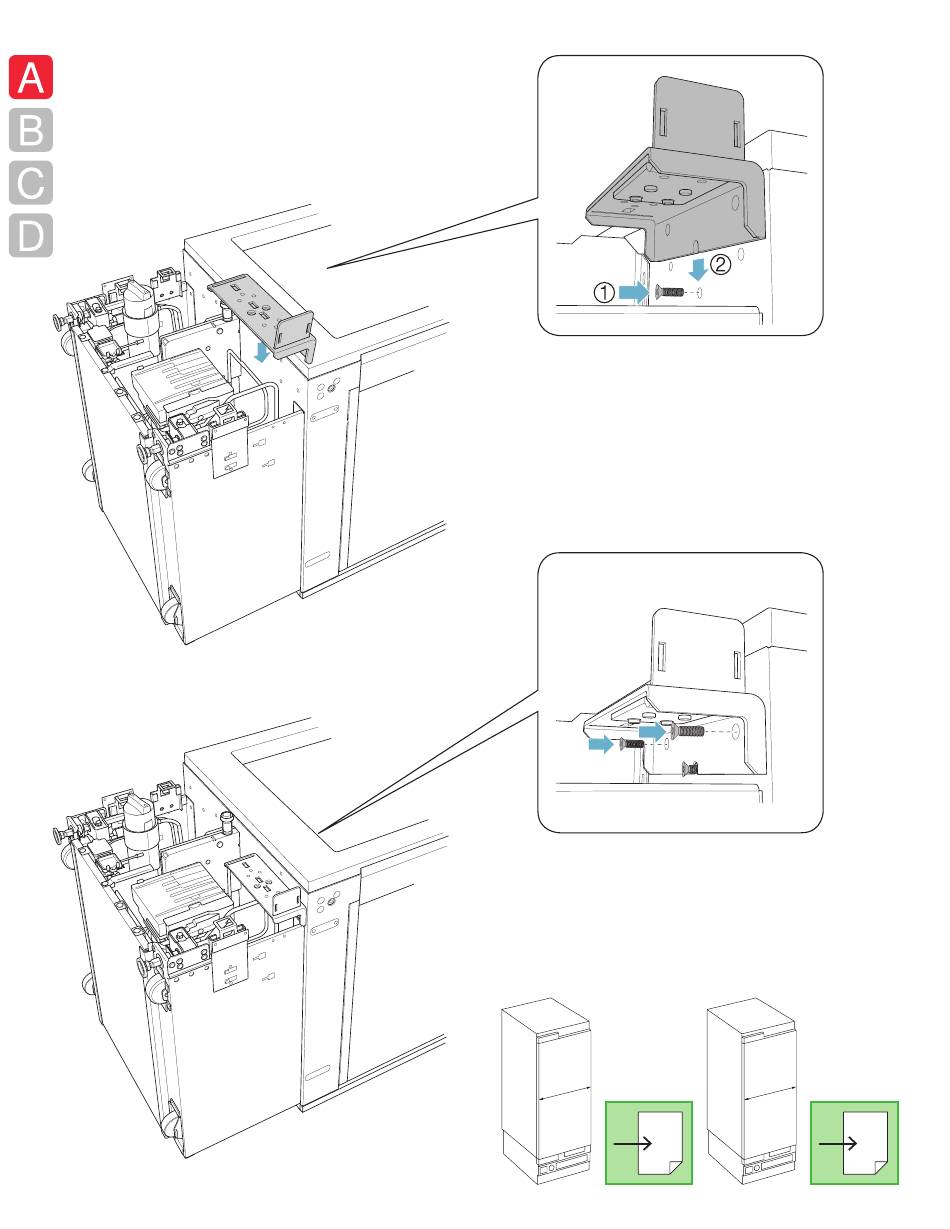 A
B
C
D

①
②