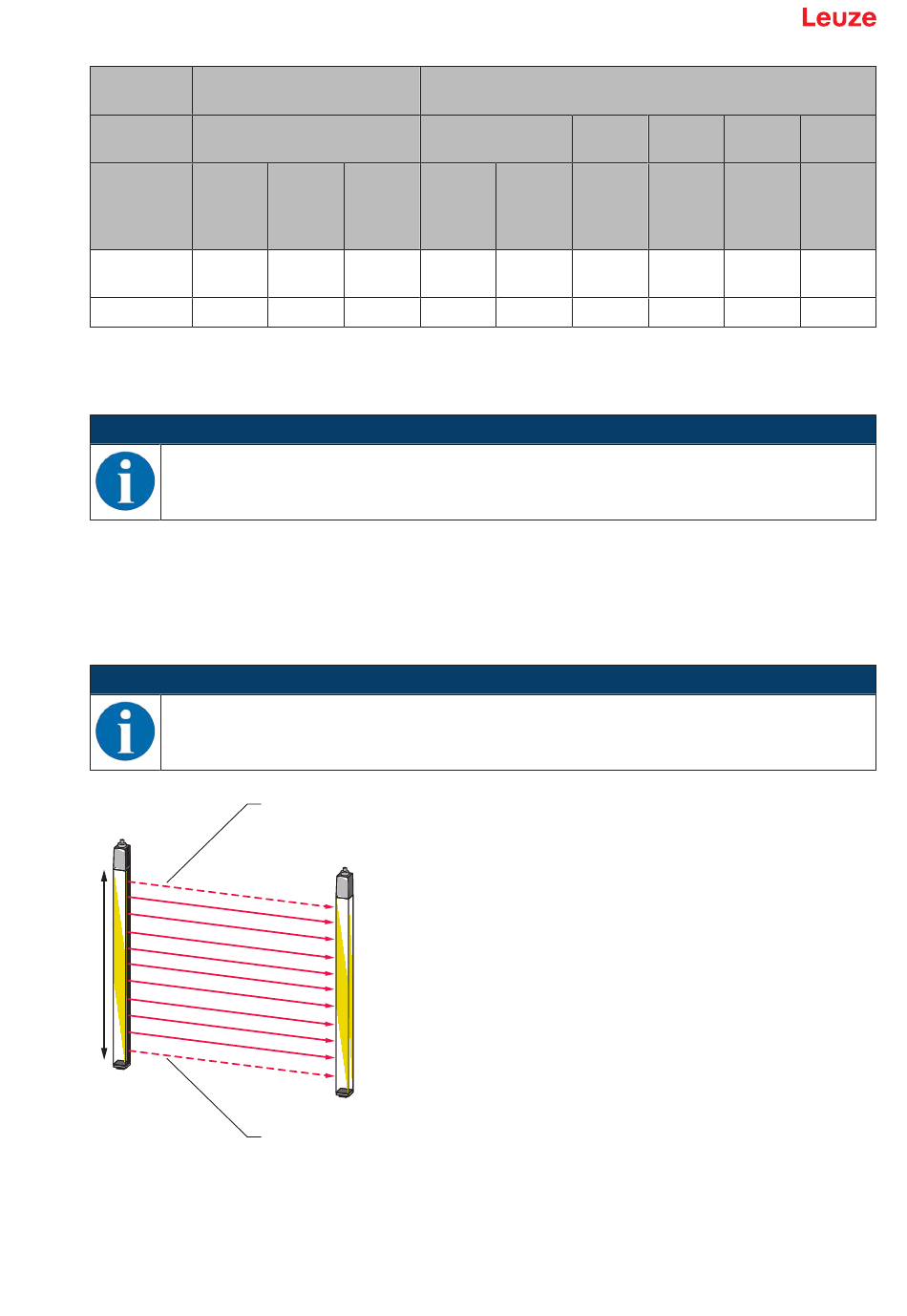 Leuze