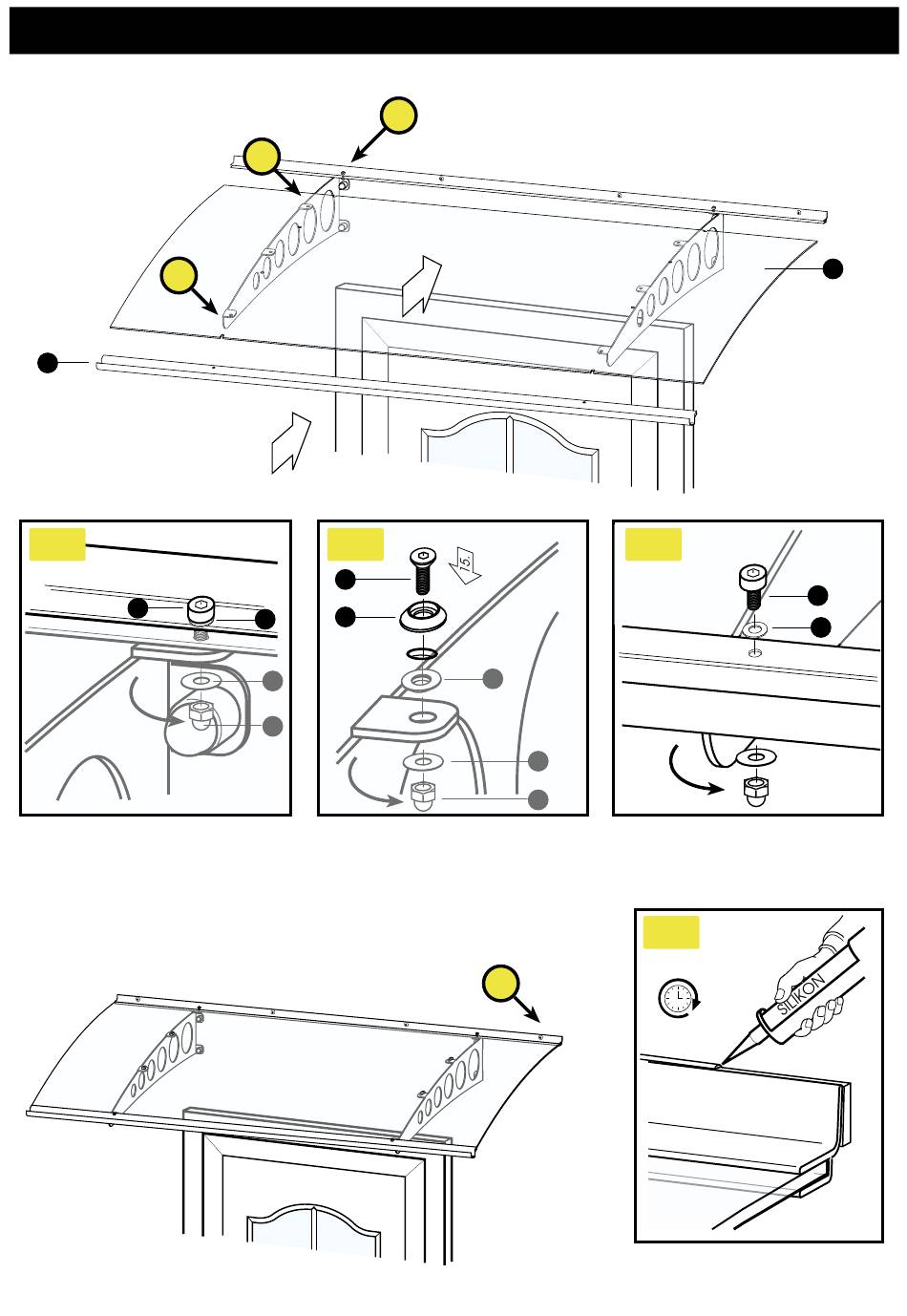 15

SILIKON