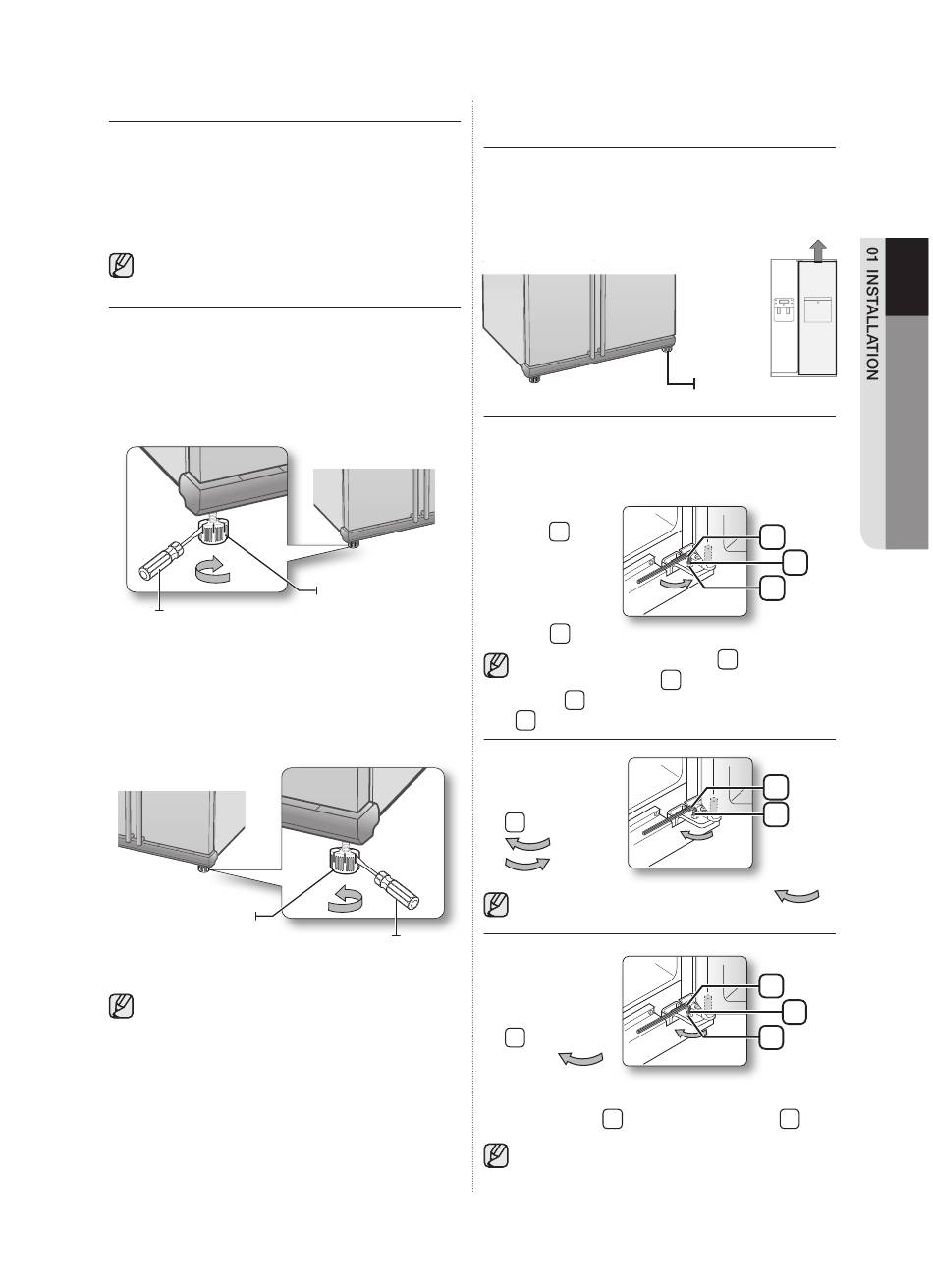 01 INSTALLATION