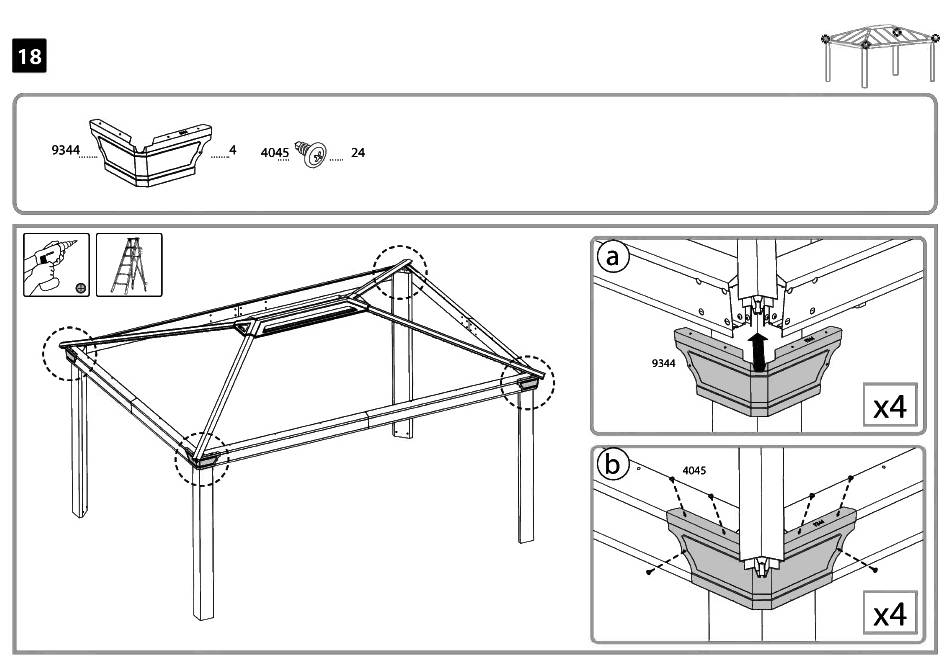 18

9344 4

4045 24

a

9344

x4

b

4045

x4