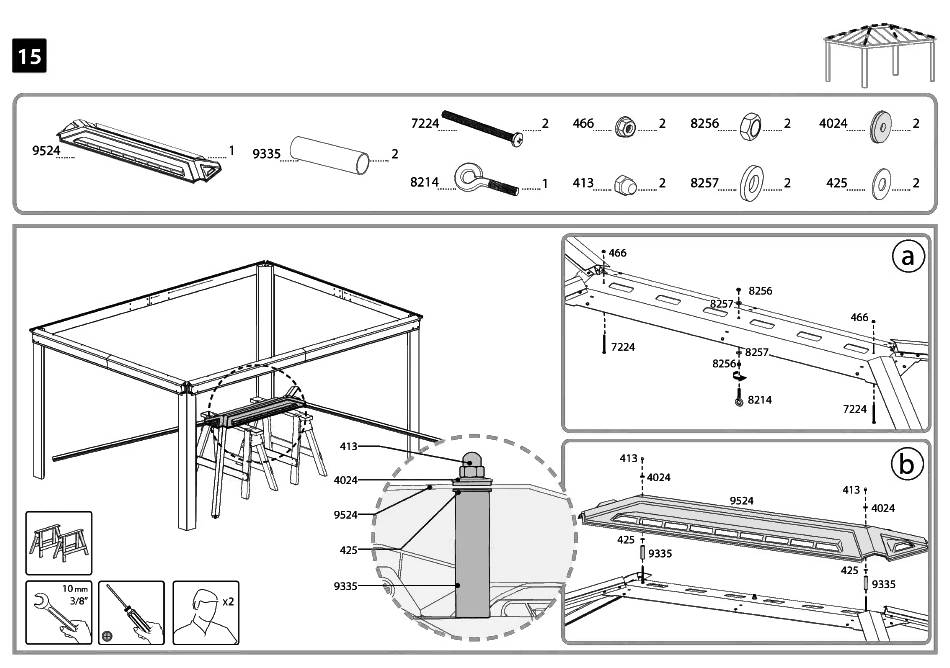 15

9524 1
9335 2
7224 2
8214 1
466 2
413 2
8256 2
8257 2
4024 2
425 2

413
4024
9524
425
9335

10 mm
3/8"

x2

a
466
8256
8257
466
7224
8257
8256
8214
7224

b
413
4024
9524
413
4024
425
9335
425
9335