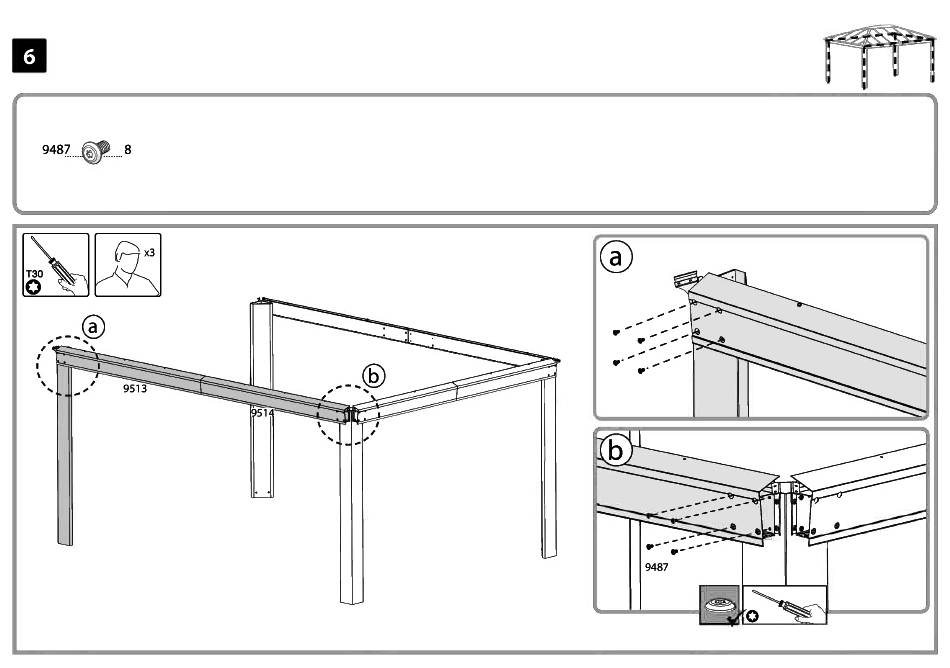 6

9487 8

T30

x3

a

b

9513

9514

a

b

9487