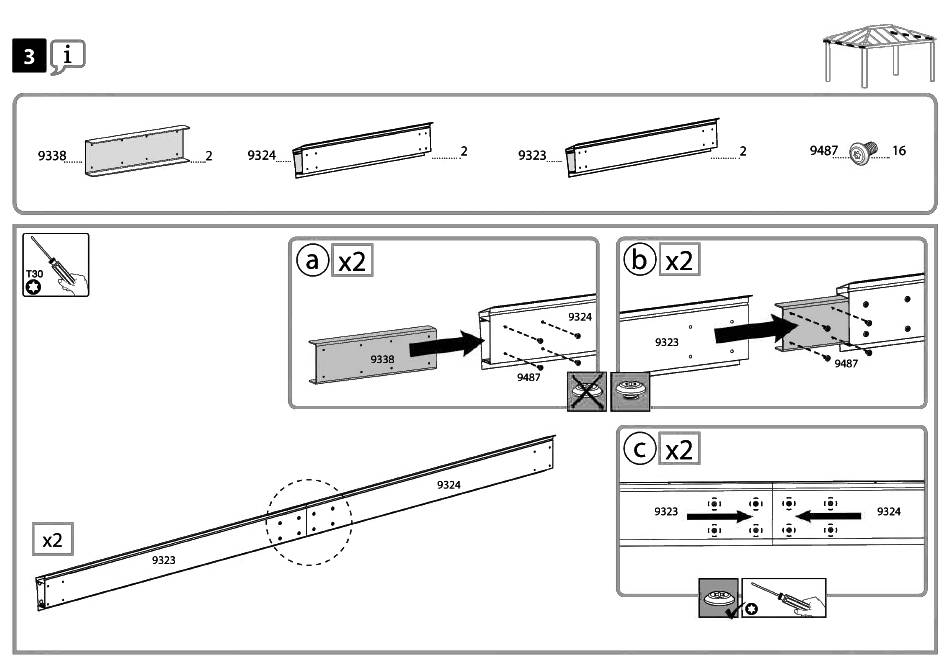 3 i

9338 2
9324 2
9323 2
9487 16

T30

a x2
9338
9324
9487

b x2
9323
9487

c x2
9323
9324

x2
9323
9324